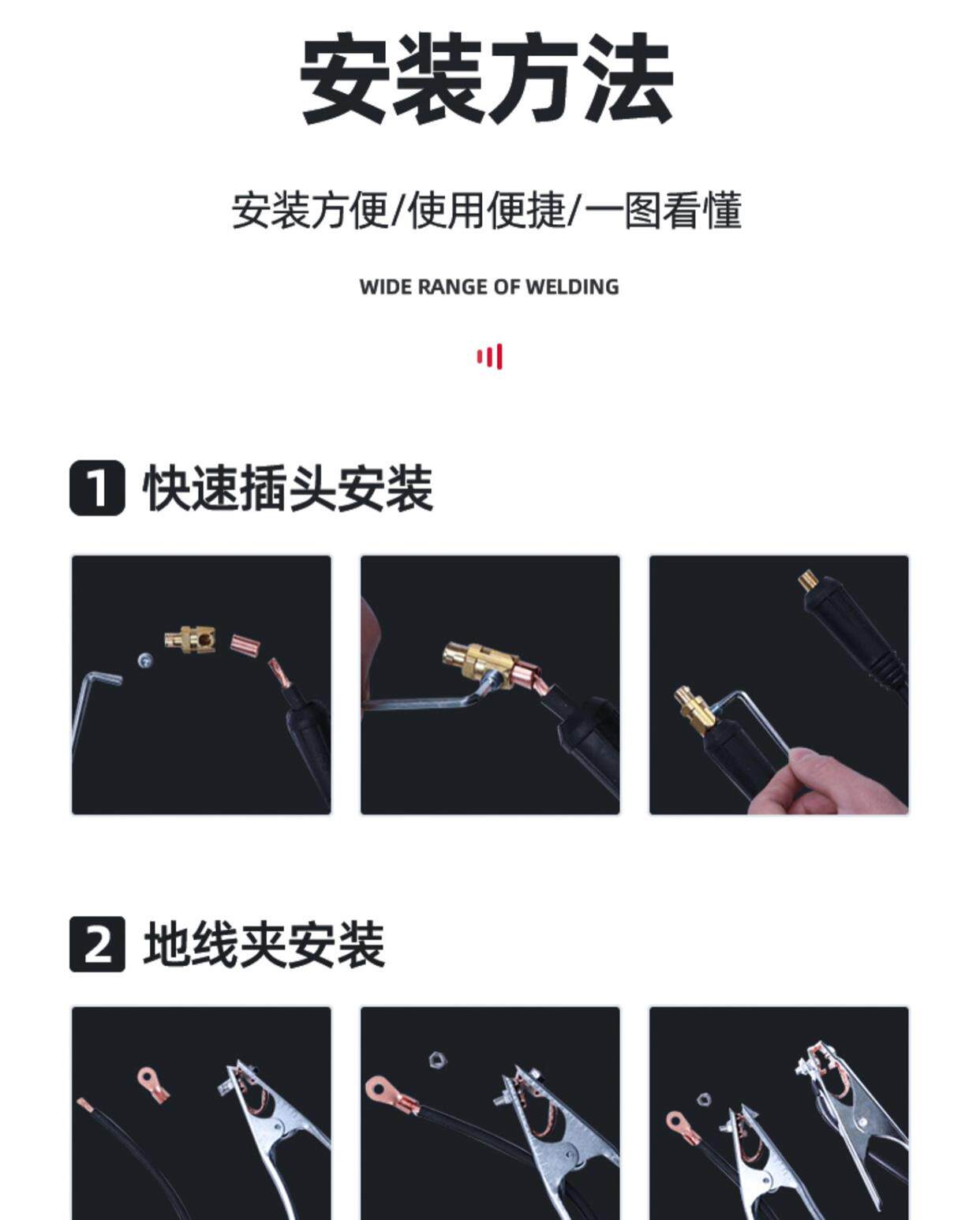 安装方法

安装方便/使用便捷/一图看懂

WIDE RANGE OF WELDING

1 快速插头安装

2 地线夹安装