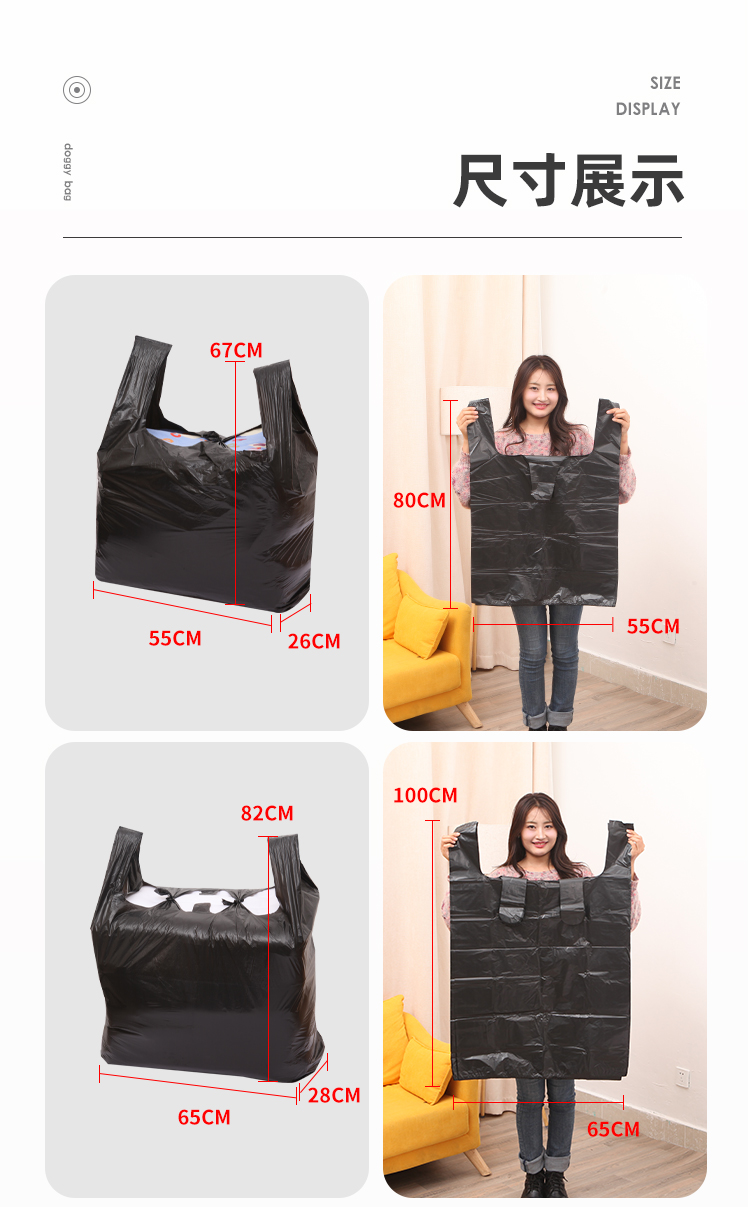 SIZE
DISPLAY

doggy bag

尺寸展示

67CM
55CM
26CM

80CM
55CM

82CM
65CM
28CM

100CM
65CM