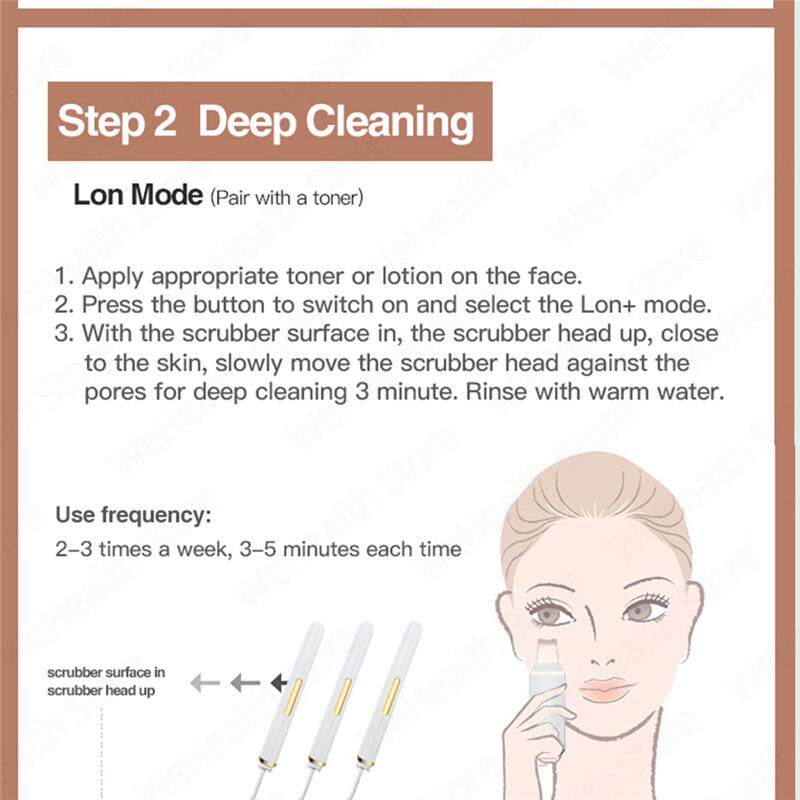 Step 2 Deep Cleaning

Lon Mode (Pair with a toner)

1. Apply appropriate toner or lotion on the face.
2. Press the button to switch on and select the Lon+ mode.
3. With the scrubber surface in, the scrubber head up, close to the skin, slowly move the scrubber head against the pores for deep cleaning 3 minute. Rinse with warm water.

Use frequency:
2–3 times a week, 3–5 minutes each time

scrubber surface in
scrubber head up

WeHealth Store