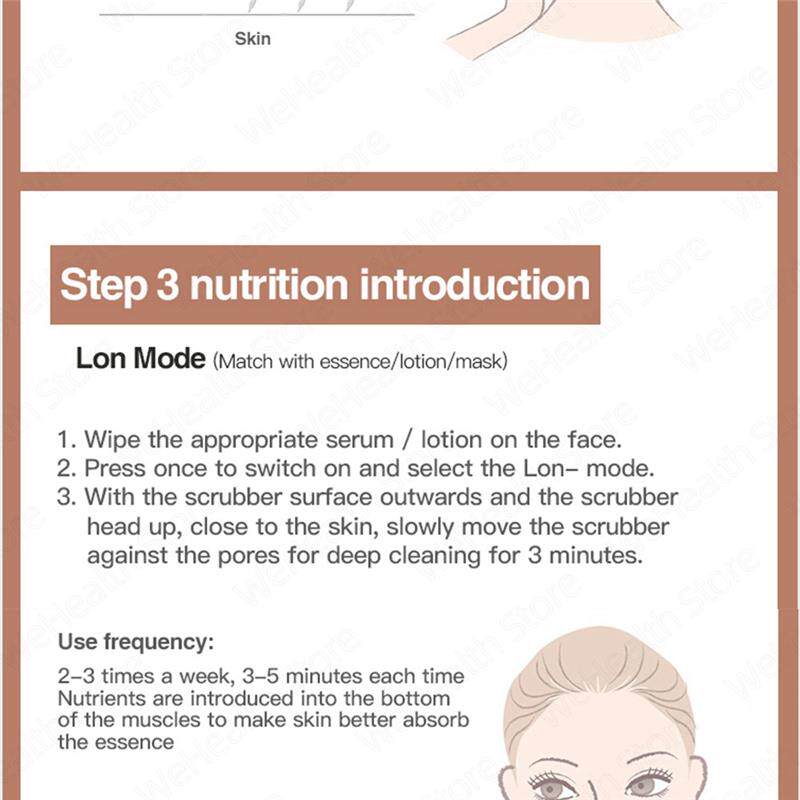 Skin

Step 3 nutrition introduction

Lon Mode (Match with essence/lotion/mask)

1. Wipe the appropriate serum / lotion on the face.
2. Press once to switch on and select the Lon– mode.
3. With the scrubber surface outwards and the scrubber head up, close to the skin, slowly move the scrubber against the pores for deep cleaning for 3 minutes.

Use frequency:

2–3 times a week, 3–5 minutes each time
Nutrients are introduced into the bottom of the muscles to make skin better absorb the essence

WeHealth Store