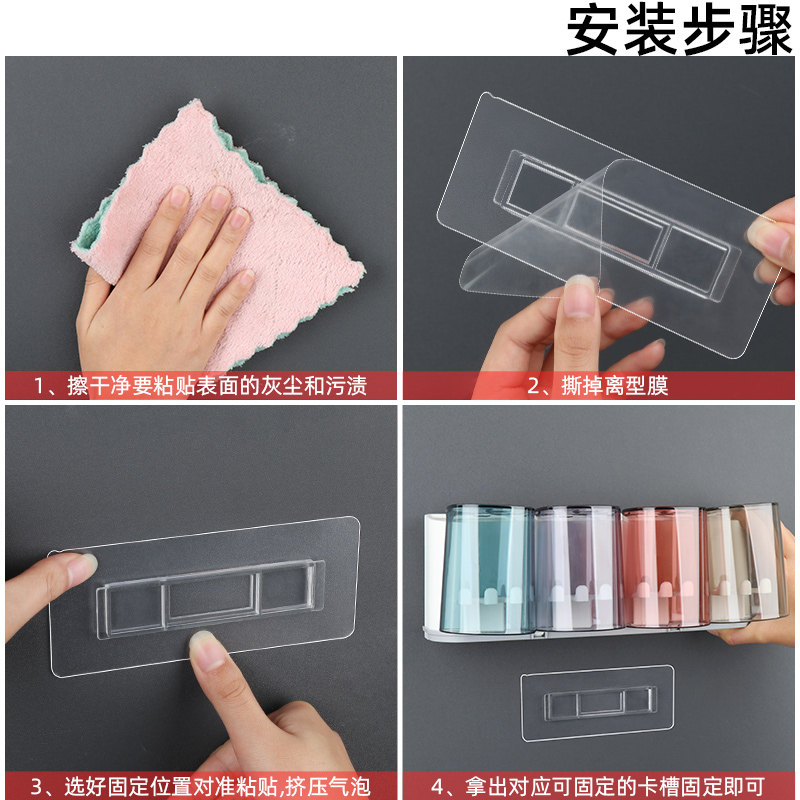 安装步骤

1、擦干净要粘贴表面的灰尘和污渍

2、撕掉离型膜

3、选好固定位置对准粘贴,挤压气泡

4、拿出对应可固定的卡槽固定即可