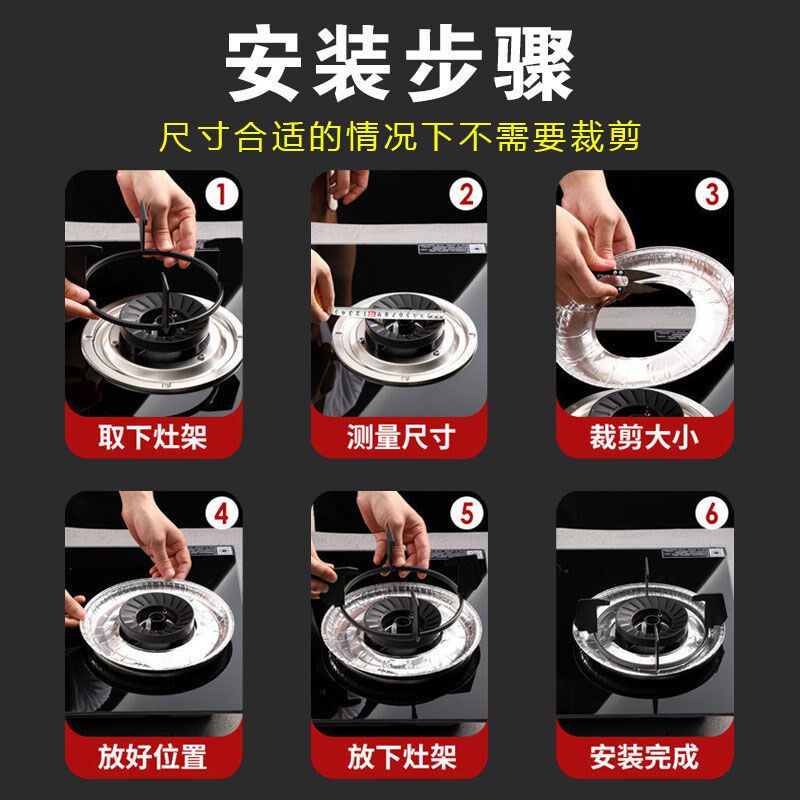 安装步骤

尺寸合适的情况下不需要裁剪

1
取下灶架

2
测量尺寸

3
裁剪大小

4
放好位置

5
放下灶架

6
安装完成