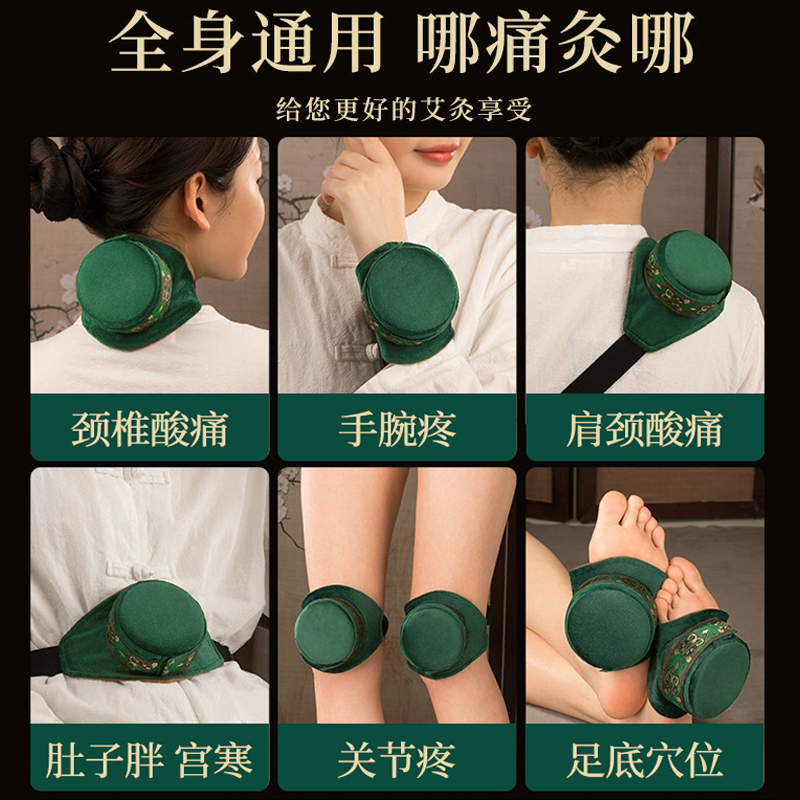 全身通用 哪痛灸哪

给您更好的艾灸享受

颈椎酸痛

手腕疼

肩颈酸痛

肚子胖 宫寒

关节疼

足底穴位