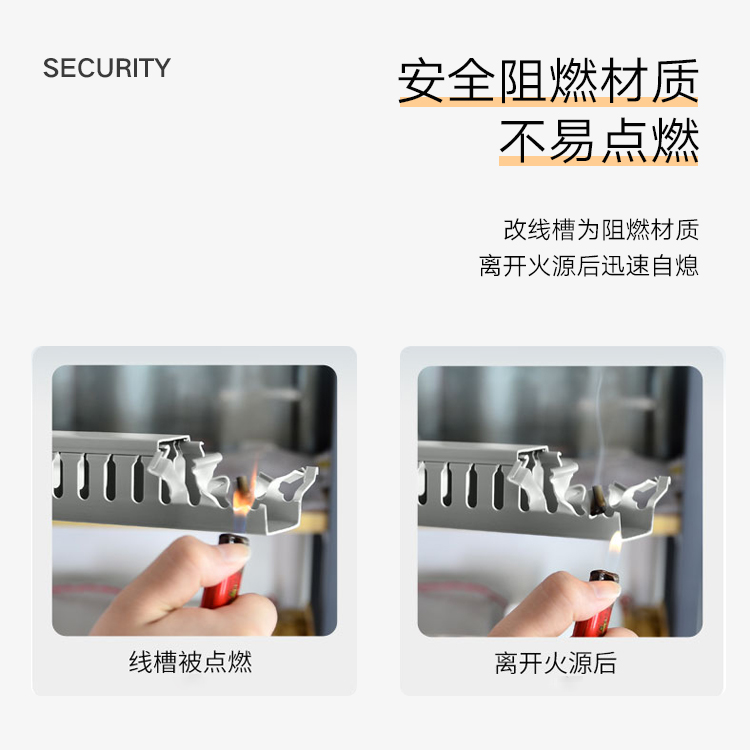 SECURITY

安全阻燃材质
不易点燃

改线槽为阻燃材质
离开火源后迅速自熄

线槽被点燃

离开火源后