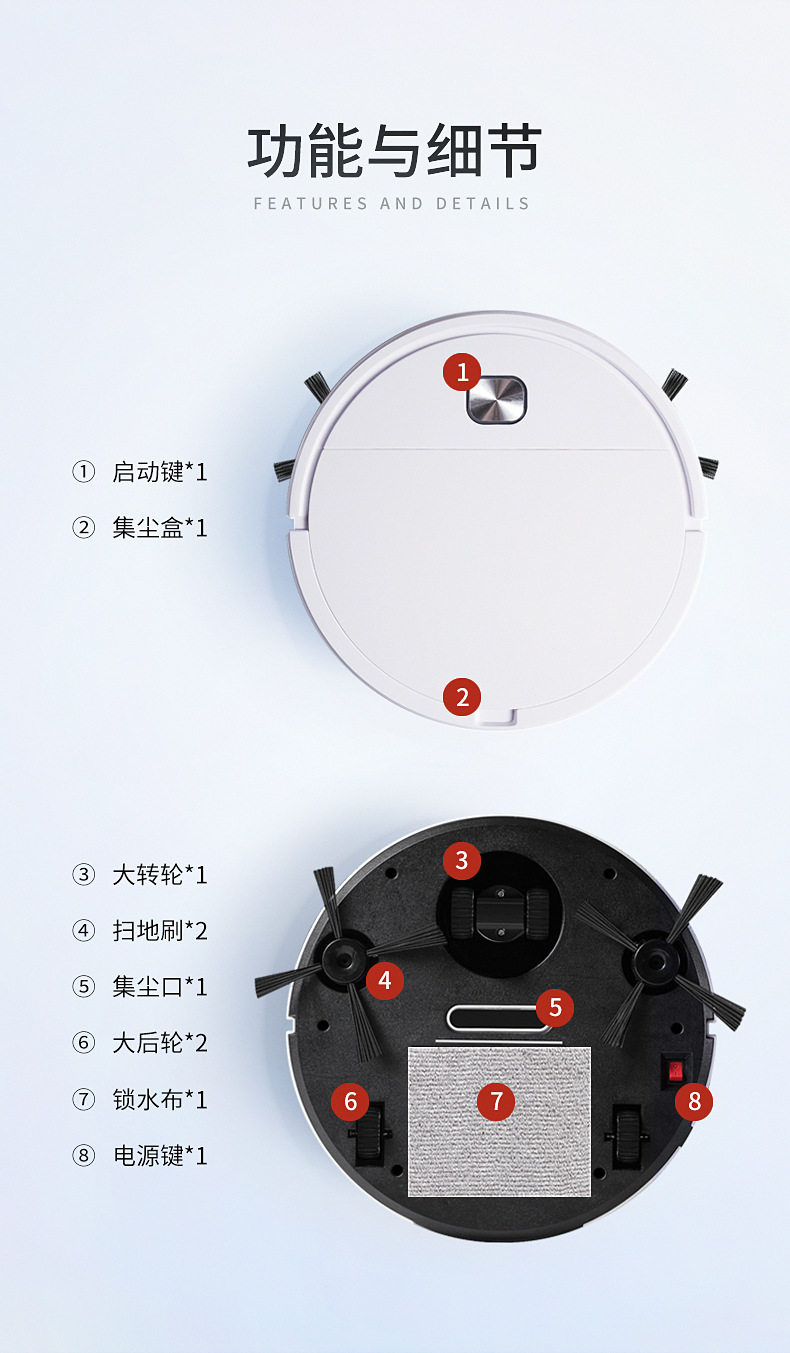 功能与细节
FEATURES AND DETAILS

① 启动键*1
② 集尘盒*1

1
2

③ 大转轮*1
④ 扫地刷*2
⑤ 集尘口*1
⑥ 大后轮*2
⑦ 锁水布*1
⑧ 电源键*1

3
4
5
6
7
8