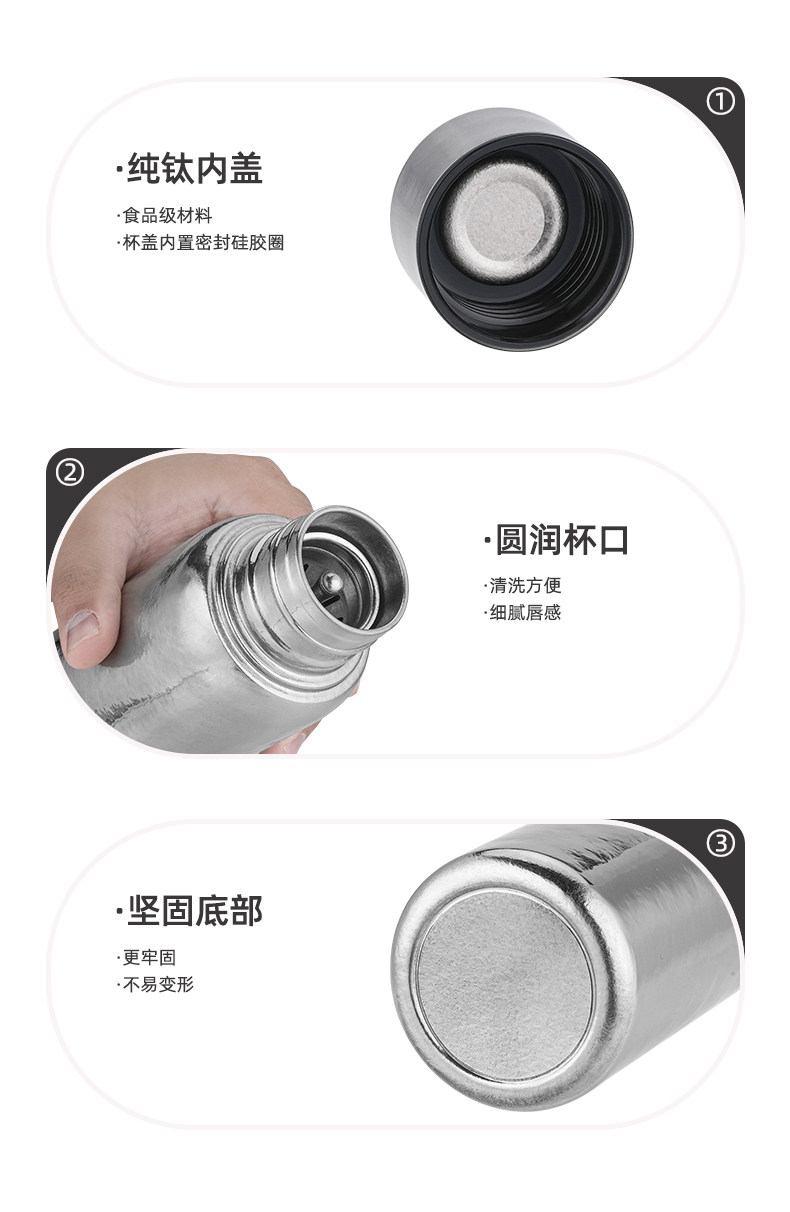 ①

·纯钛内盖

·食品级材料
·杯盖内置密封硅胶圈

②

·圆润杯口

·清洗方便
·细腻唇感

③

·坚固底部

·更牢固
·不易变形