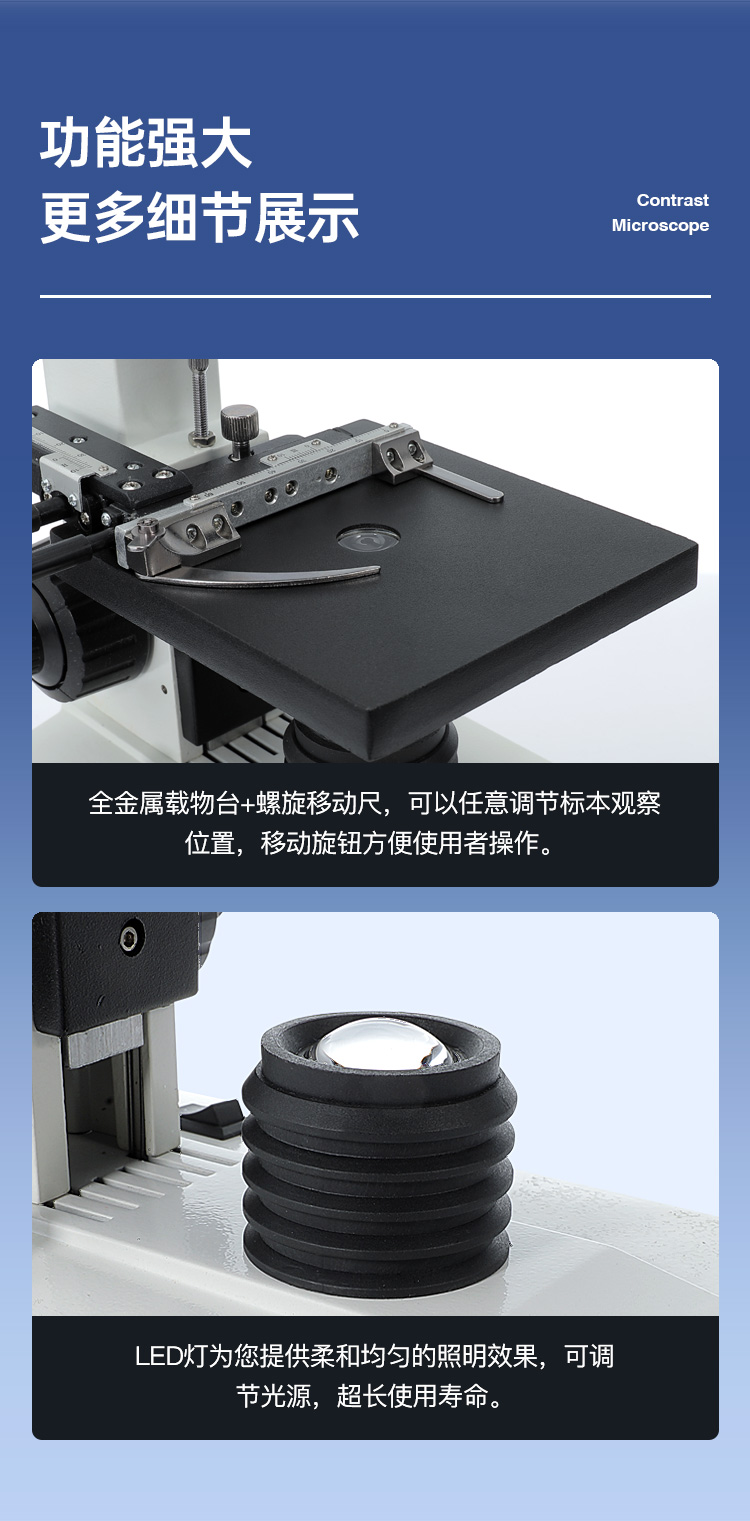 功能强大
更多细节展示

Contrast
Microscope

全金属载物台+螺旋移动尺，可以任意调节标本观察位置，移动旋钮方便使用者操作。

LED灯为您提供柔和均匀的照明效果，可调节光源，超长使用寿命。