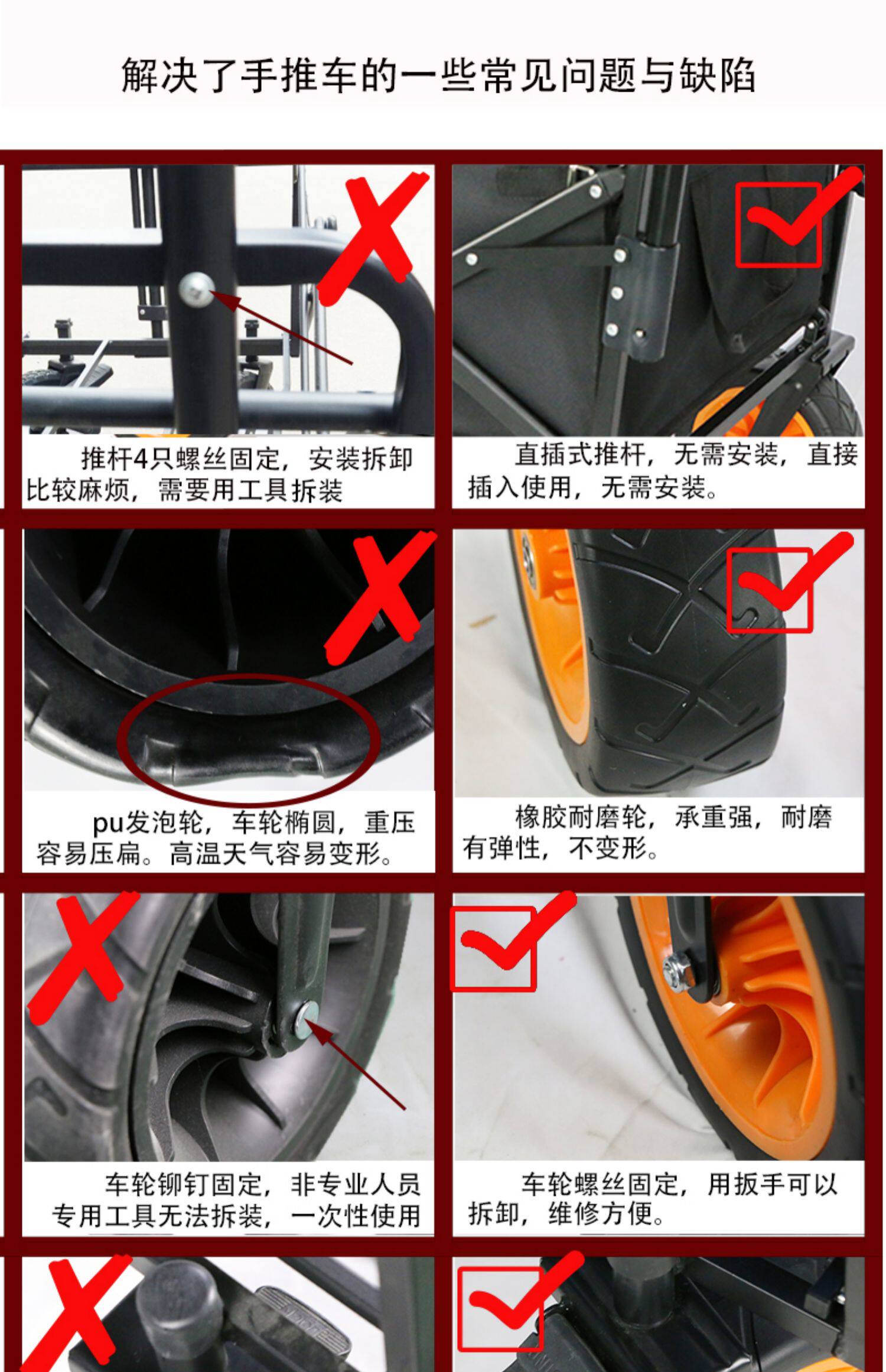 解决了手推车的一些常见问题与缺陷

推杆4只螺丝固定，安装拆卸比较麻烦，需要用工具拆装

直插式推杆，无需安装，直接插入使用，无需安装。

pu发泡轮，车轮椭圆，重压容易压扁。高温天气容易变形。

橡胶耐磨轮，承重强，耐磨有弹性，不变形。

车轮铆钉固定，非专业人员专用工具无法拆装，一次性使用

车轮螺丝固定，用扳手可以拆卸，维修方便。