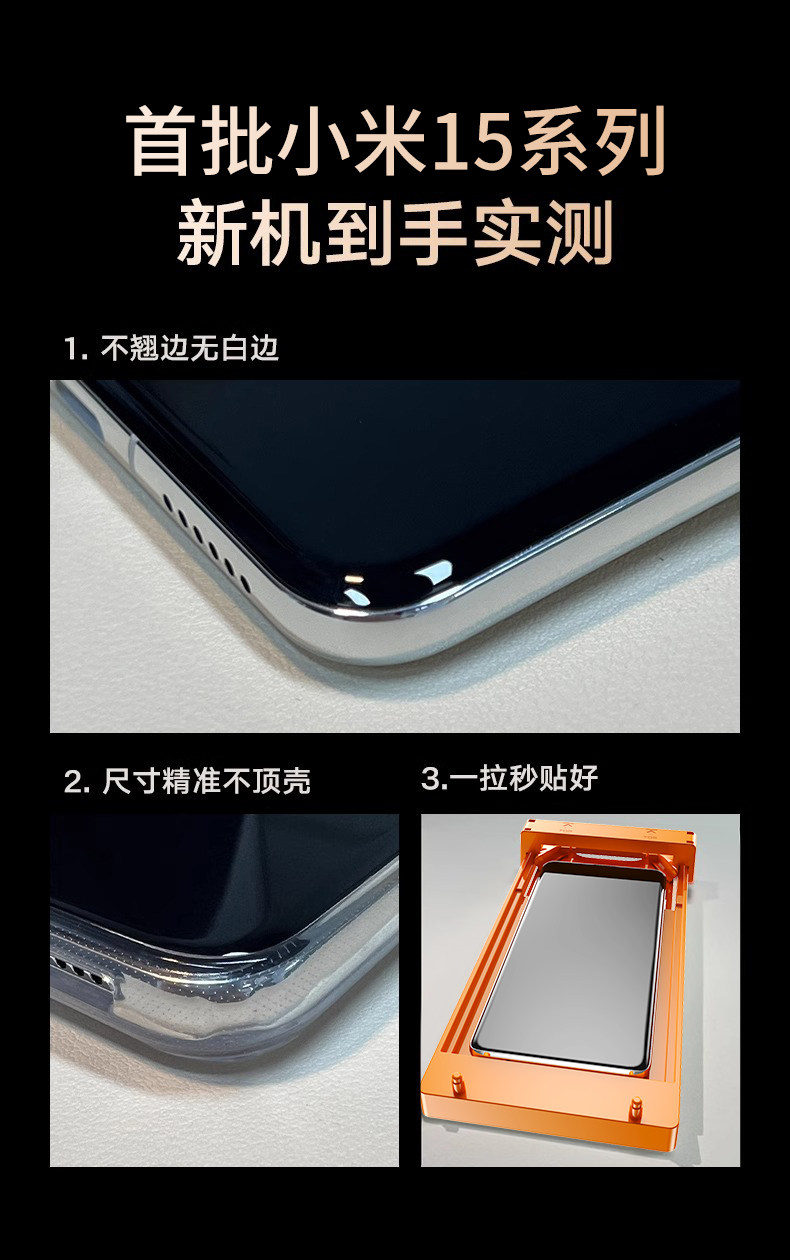 首批小米15系列
新机到手实测

1. 不翘边无白边

2. 尺寸精准不顶壳

3.一拉秒贴好