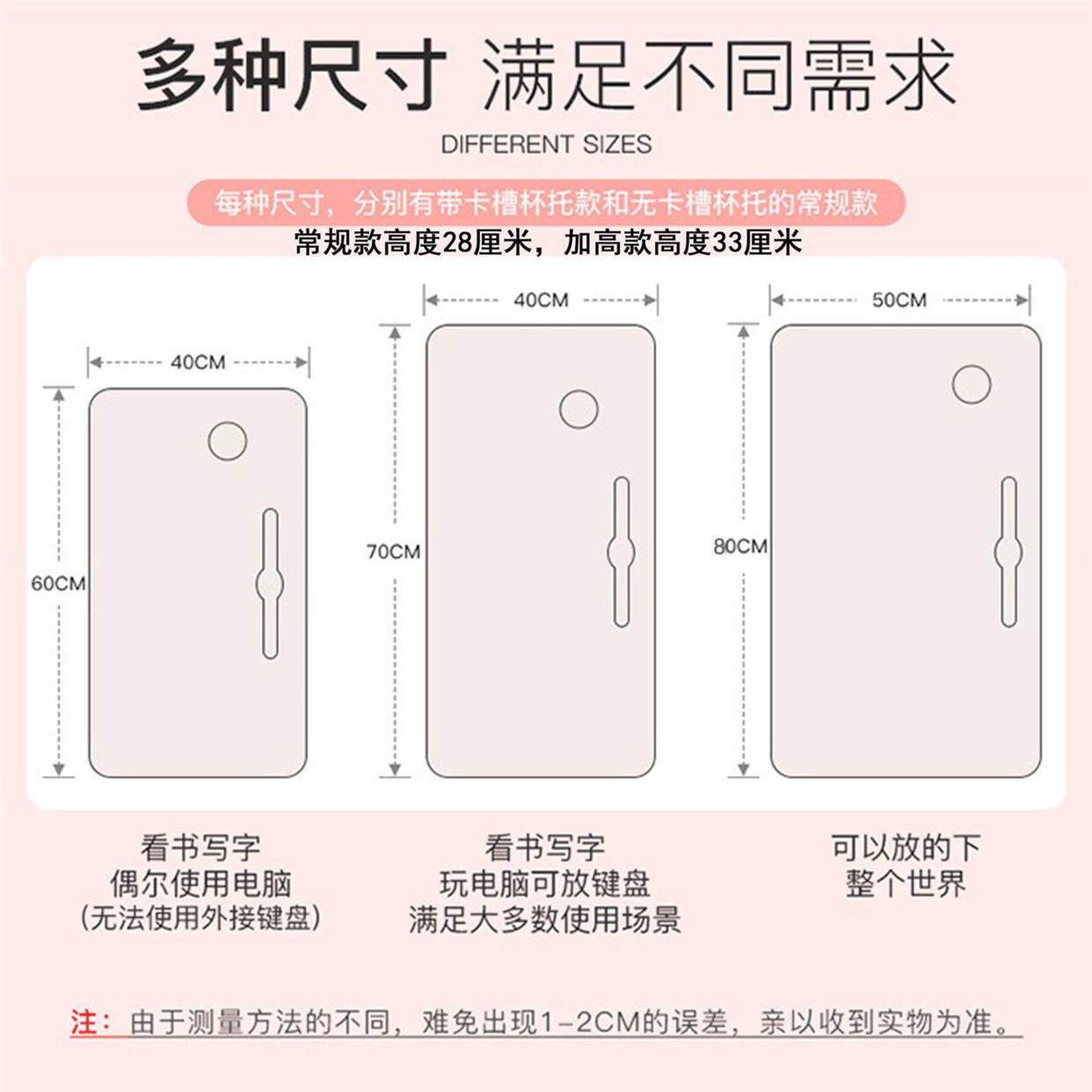 多种尺寸 满足不同需求

DIFFERENT SIZES

每种尺寸，分别有带卡槽杯托款和无卡槽杯托的常规款

常规款高度28厘米，加高款高度33厘米

40CM

60CM

40CM

70CM

50CM

80CM

看书写字
偶尔使用电脑
(无法使用外接键盘)

看书写字
玩电脑可放键盘
满足大多数使用场景

可以放的下
整个世界

注：由于测量方法的不同，难免出现1-2CM的误差，亲以收到实物为准。