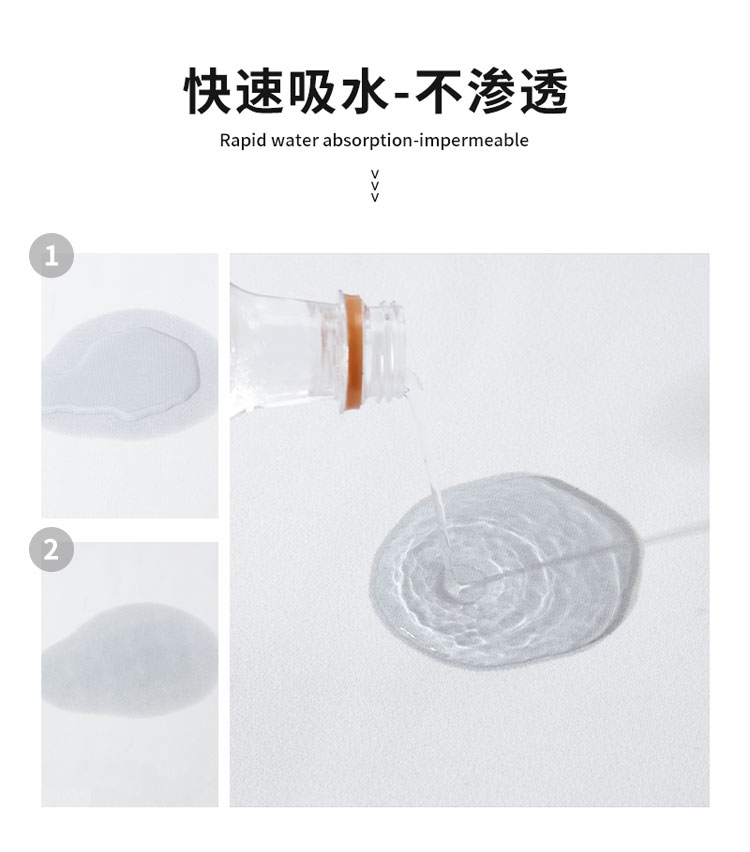 快速吸水-不渗透

Rapid water absorption-impermeable

1

2