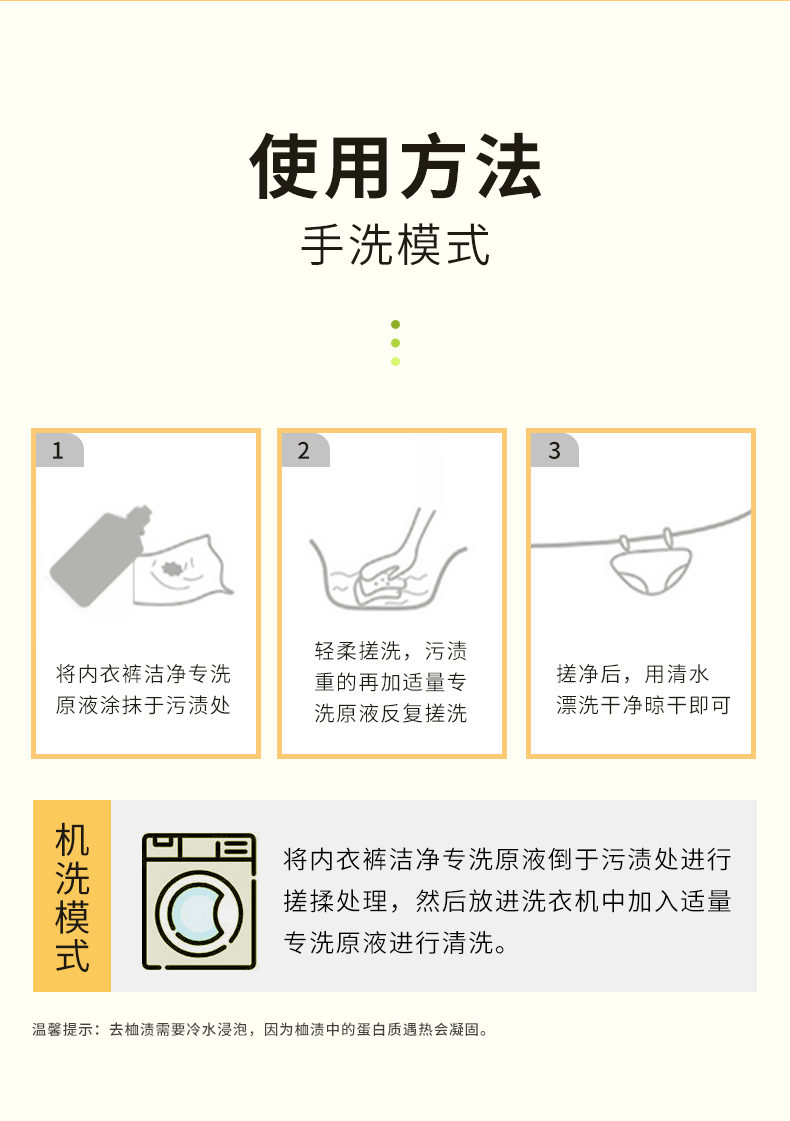 使用方法
手洗模式

1
将内衣裤洁净专洗原液涂抹于污渍处

2
轻柔搓洗，污渍重的再加适量专洗原液反复搓洗

3
搓净后，用清水漂洗干净晾干即可

机洗模式
将内衣裤洁净专洗原液倒于污渍处进行搓揉处理，然后放进洗衣机中加入适量专洗原液进行清洗。

温馨提示：去柚渍需要冷水浸泡，因为柚渍中的蛋白质遇热会凝固。