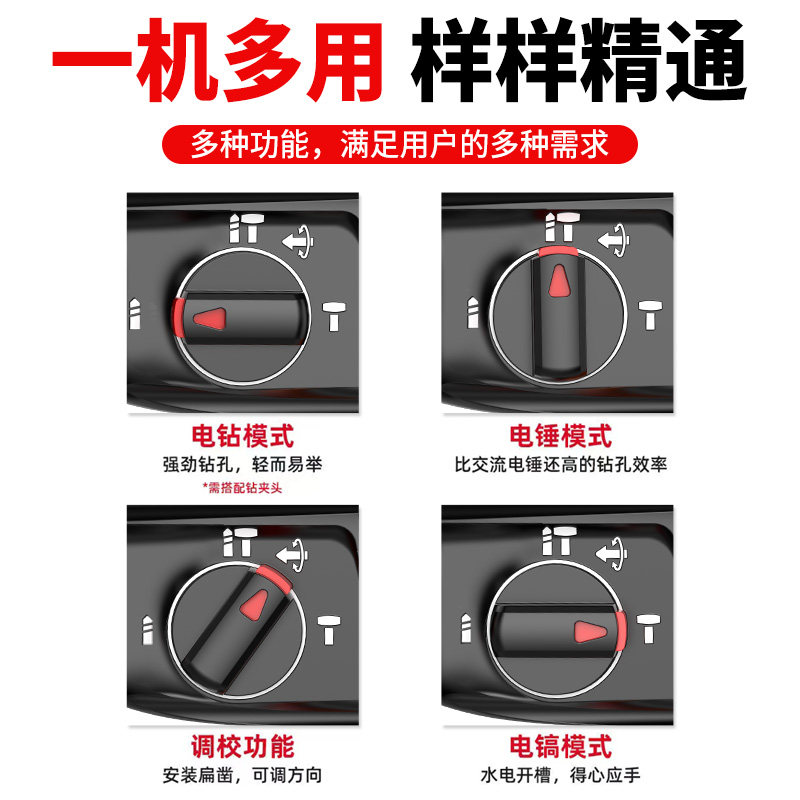 一机多用 样样精通

多种功能，满足用户的多种需求

电钻模式
强劲钻孔，轻而易举
*需搭配钻夹头

电锤模式
比交流电锤还高的钻孔效率

调校功能
安装扁凿，可调方向

电镐模式
水电开槽，得心应手