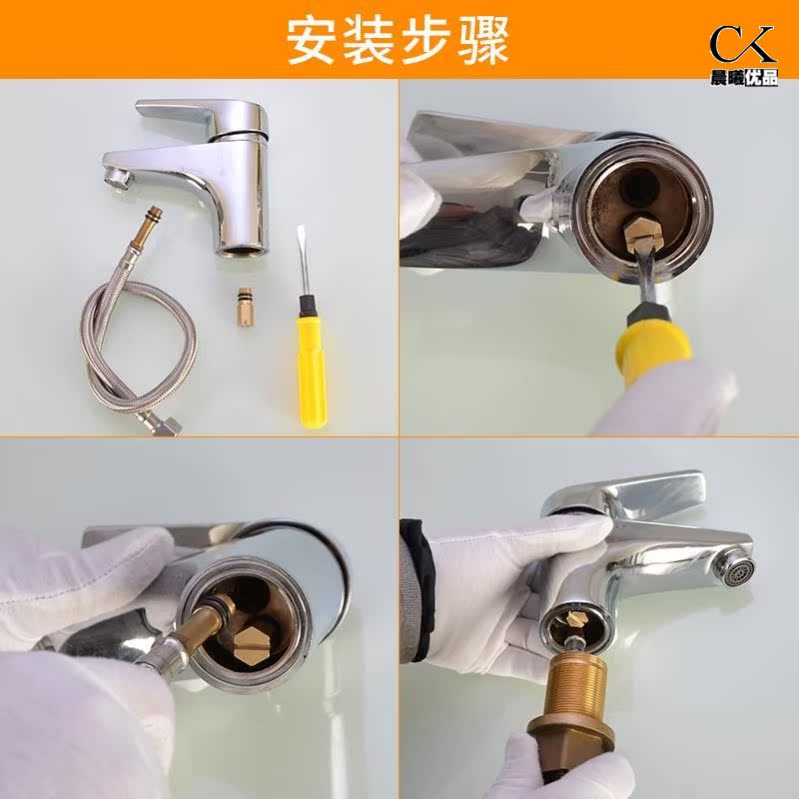 安装步骤

CK
晨曦优品