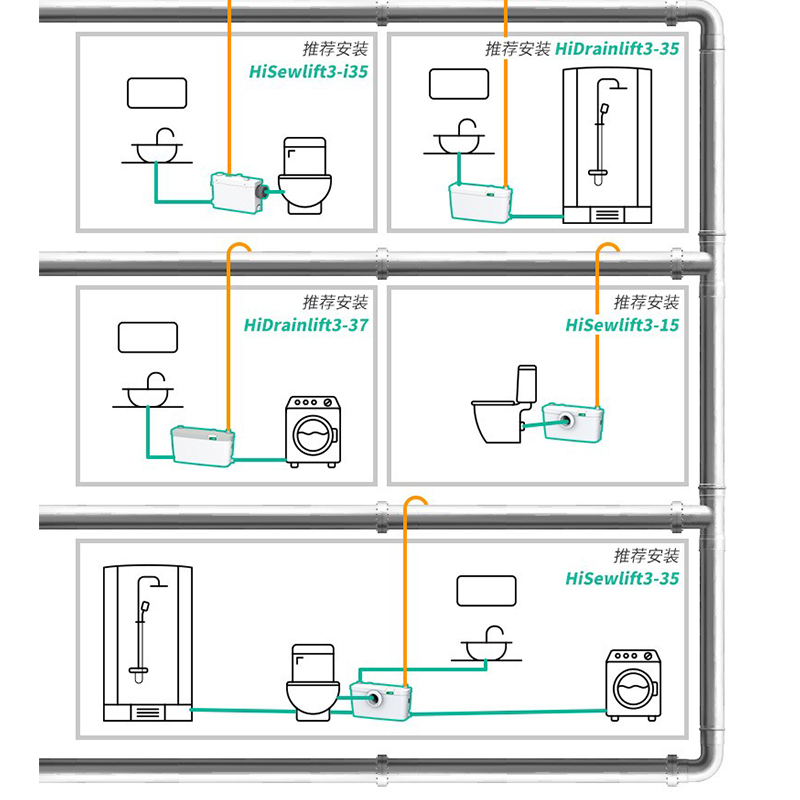 推荐安装
HiSewlift3-i35

推荐安装 HiDrainlift3-35

推荐安装
HiDrainlift3-37

推荐安装
HiSewlift3-15

推荐安装
HiSewlift3-35