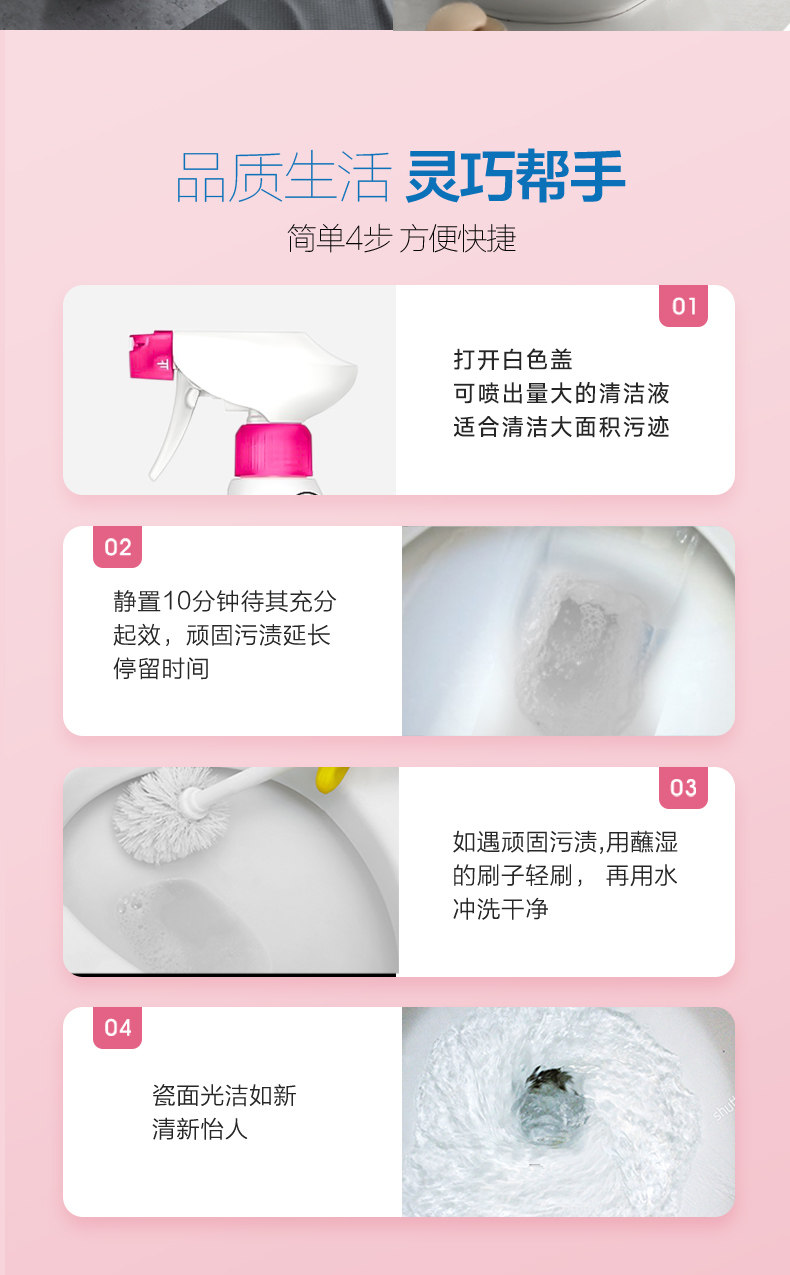 品质生活 灵巧帮手

简单4步 方便快捷

01

打开白色盖
可喷出量大的清洁液
适合清洁大面积污迹

02

静置10分钟待其充分起效，顽固污渍延长停留时间

03

如遇顽固污渍,用蘸湿的刷子轻刷， 再用水冲洗干净

04

瓷面光洁如新
清新怡人