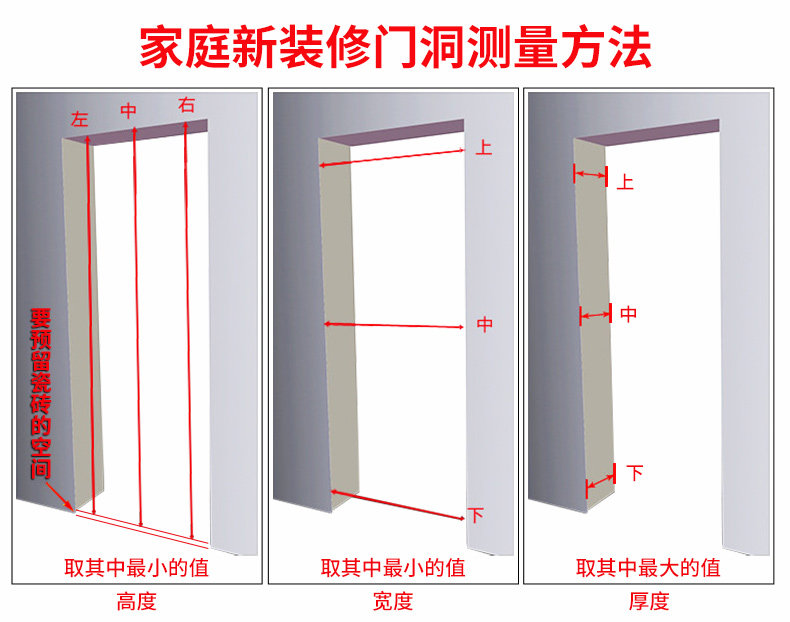 家庭新装修门洞测量方法

左 中 右

要预留瓷砖的空间

取其中最小的值

高度

上

中

下

取其中最小的值

宽度

上

中

下

取其中最大的值

厚度