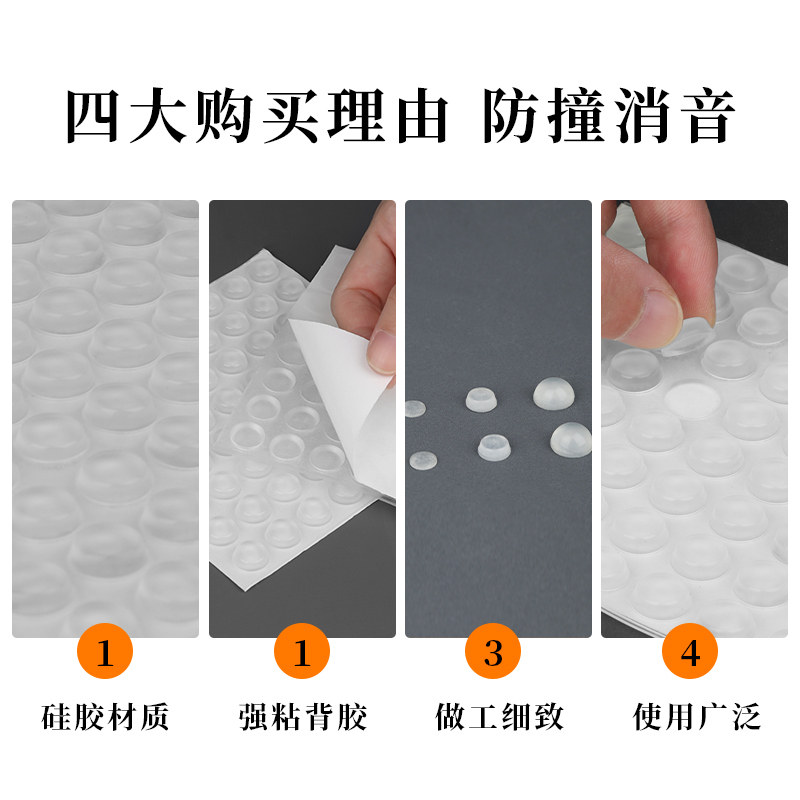 四大购买理由 防撞消音

1
硅胶材质

1
强粘背胶

3
做工细致

4
使用广泛