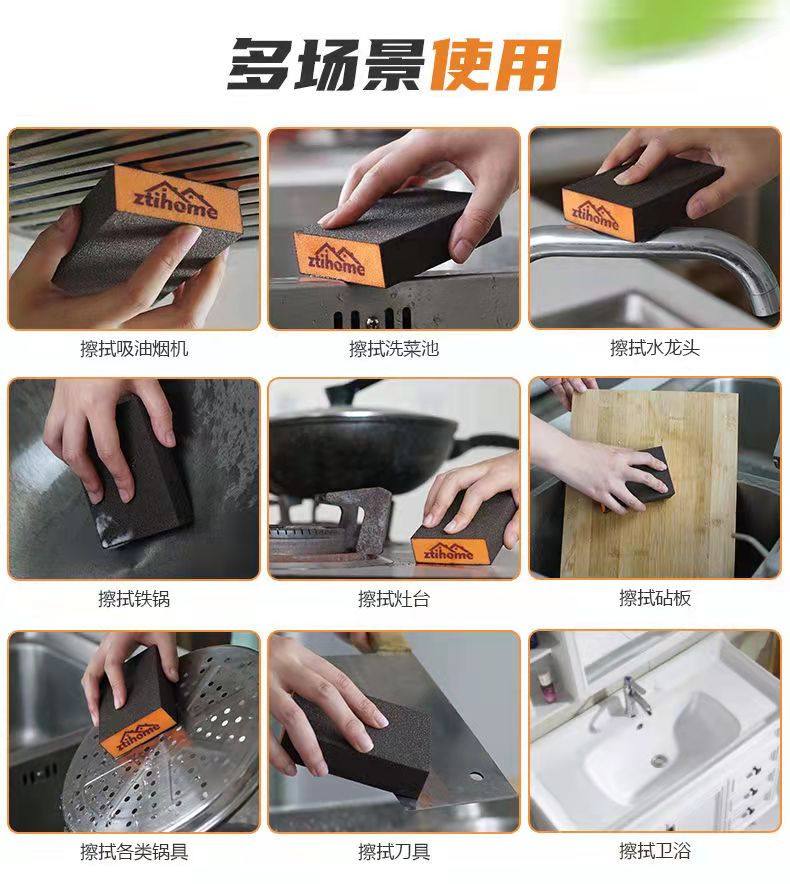 多场景使用

ztihome

擦拭吸油烟机

ztihome

擦拭洗菜池

ztihome

擦拭水龙头

擦拭铁锅

ztihome

擦拭灶台

擦拭砧板

ztihome

擦拭各类锅具

擦拭刀具

擦拭卫浴