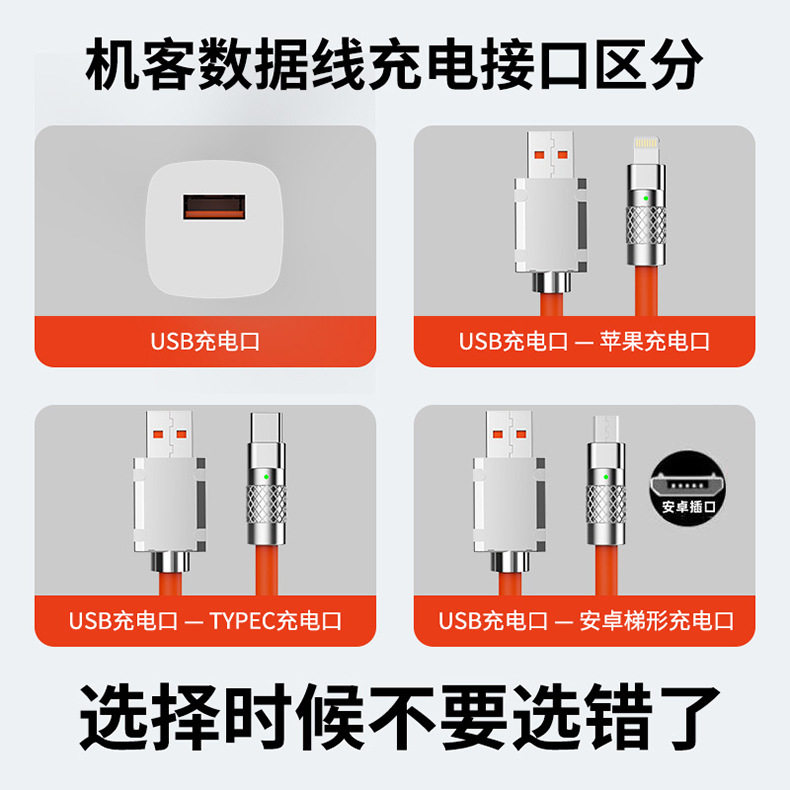 机客数据线充电接口区分

USB充电口

USB充电口 — 苹果充电口

USB充电口 — TYPEC充电口

安卓插口

USB充电口 — 安卓梯形充电口

选择时候不要选错了