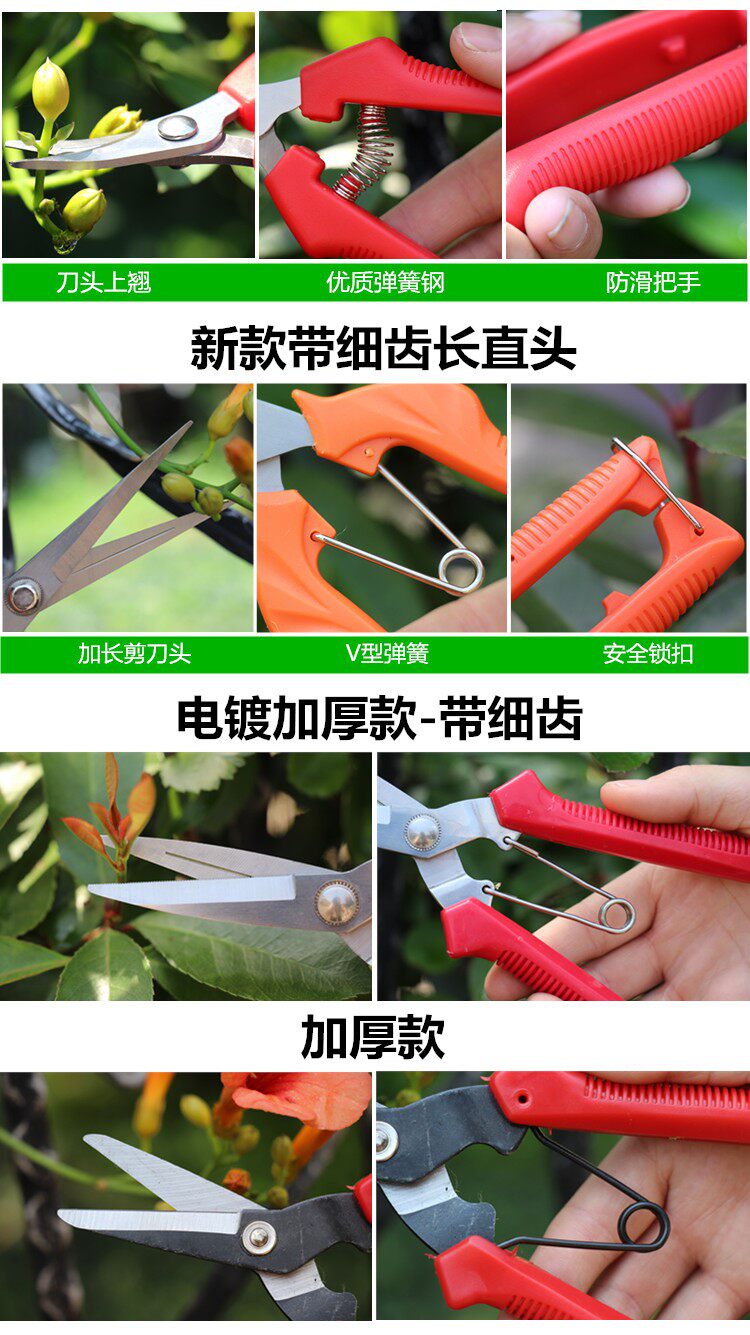 刀头上翘

优质弹簧钢

防滑把手

新款带细齿长直头

加长剪刀头

V型弹簧

安全锁扣

电镀加厚款-带细齿

加厚款