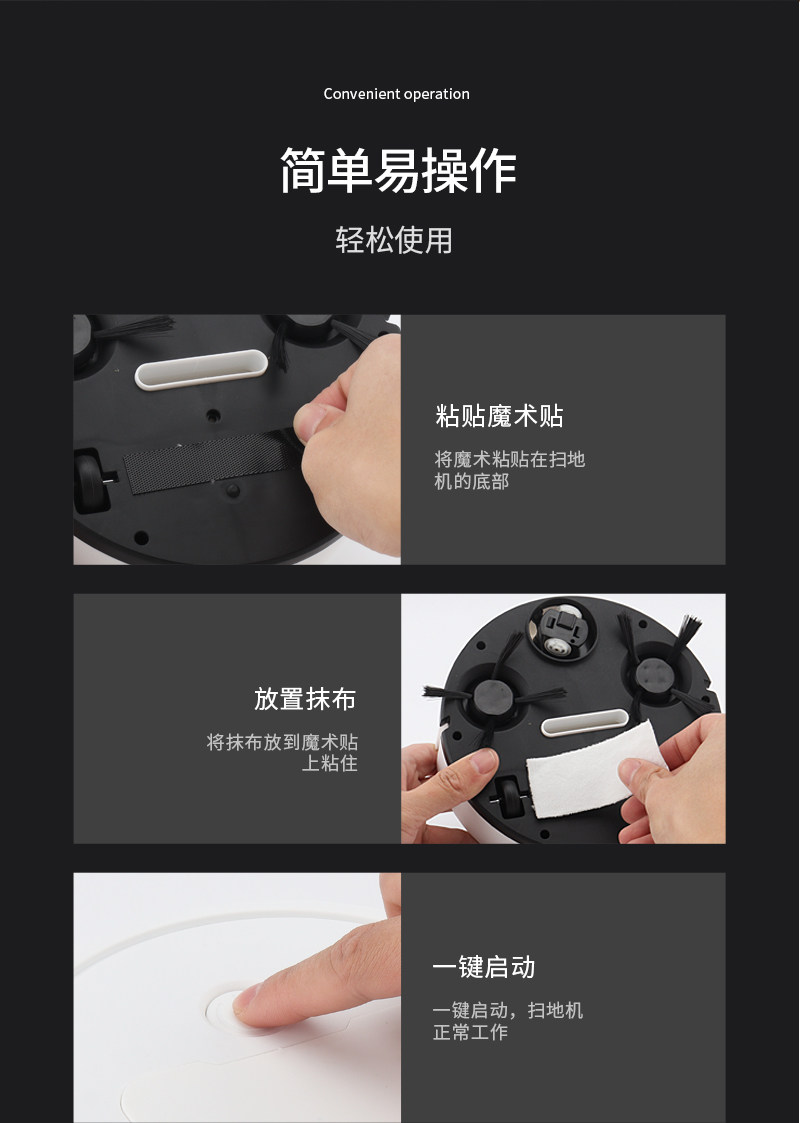 Convenient operation

简单易操作

轻松使用

粘贴魔术贴

将魔术粘贴在扫地机的底部

放置抹布

将抹布放到魔术贴上粘住

一键启动

一键启动，扫地机正常工作