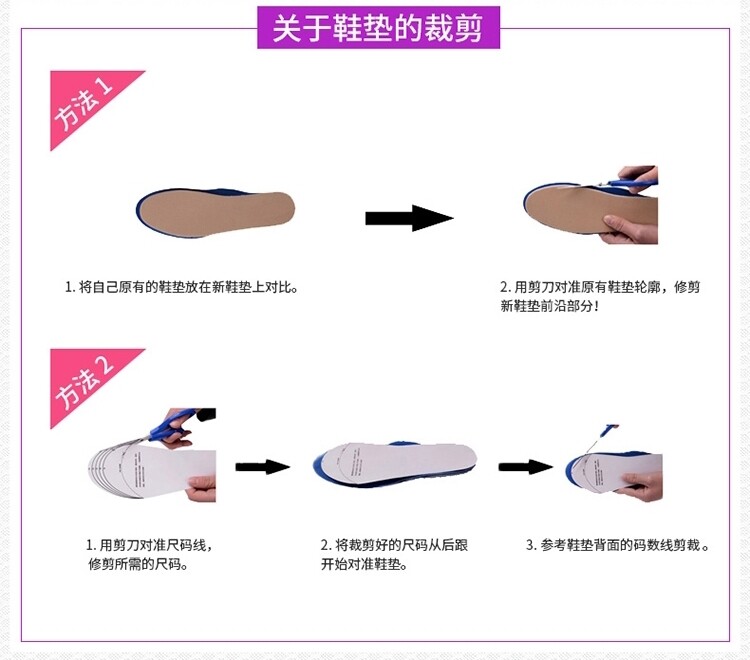 关于鞋垫的裁剪

方法1

1. 将自己原有的鞋垫放在新鞋垫上对比。

2. 用剪刀对准原有鞋垫轮廓，修剪新鞋垫前沿部分！

方法2

1. 用剪刀对准尺码线，修剪所需的尺码。

2. 将裁剪好的尺码从后跟开始对准鞋垫。

3. 参考鞋垫背面的码数线剪裁。