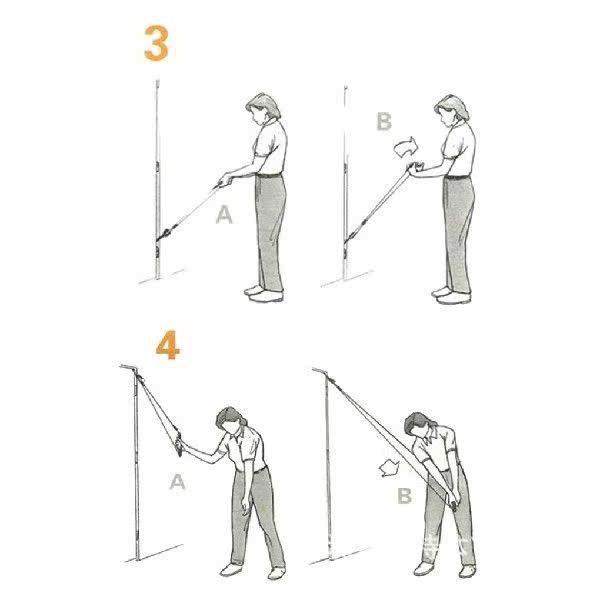 3

A

B

4

A

B