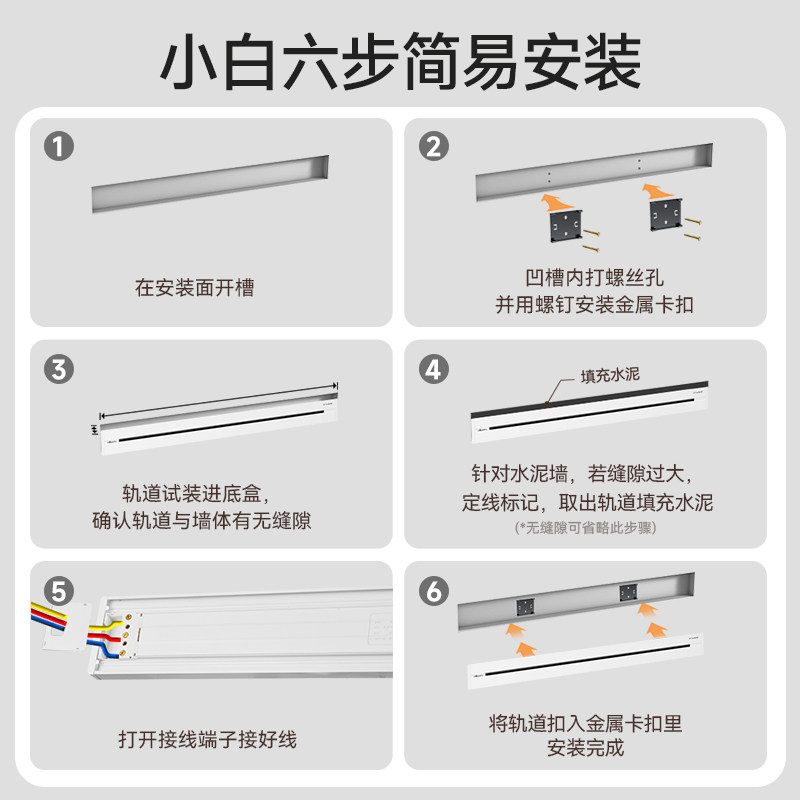 小白六步简易安装

1

在安装面开槽

2

凹槽内打螺丝孔
并用螺钉安装金属卡扣

3

轨道试装进底盒，
确认轨道与墙体有无缝隙

4

填充水泥

针对水泥墙，若缝隙过大，
定线标记，取出轨道填充水泥
(*无缝隙可省略此步骤)

5

打开接线端子接好线

6

将轨道扣入金属卡扣里
安装完成