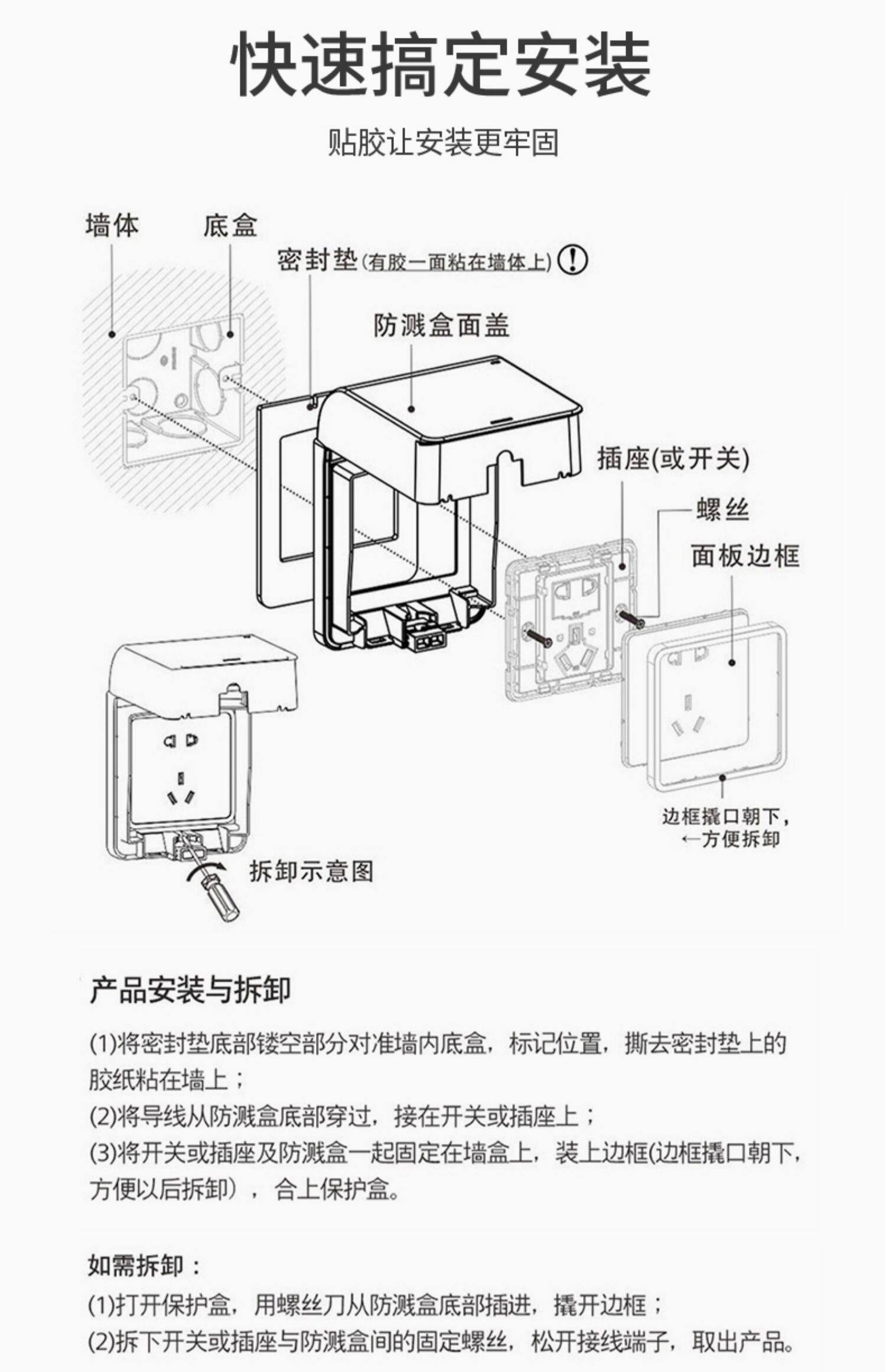 快速搞定安装

贴胶让安装更牢固

墙体

底盒

密封垫(有胶一面粘在墙体上) !

防溅盒面盖

插座(或开关)

螺丝

面板边框

边框撬口朝下，←方便拆卸

拆卸示意图

产品安装与拆卸

(1)将密封垫底部镂空部分对准墙内底盒，标记位置，撕去密封垫上的胶纸粘在墙上；
(2)将导线从防溅盒底部穿过，接在开关或插座上；
(3)将开关或插座及防溅盒一起固定在墙盒上，装上边框(边框撬口朝下，方便以后拆卸)，合上保护盒。

如需拆卸：

(1)打开保护盒，用螺丝刀从防溅盒底部插进，撬开边框；
(2)拆下开关或插座与防溅盒间的固定螺丝，松开接线端子，取出产品。