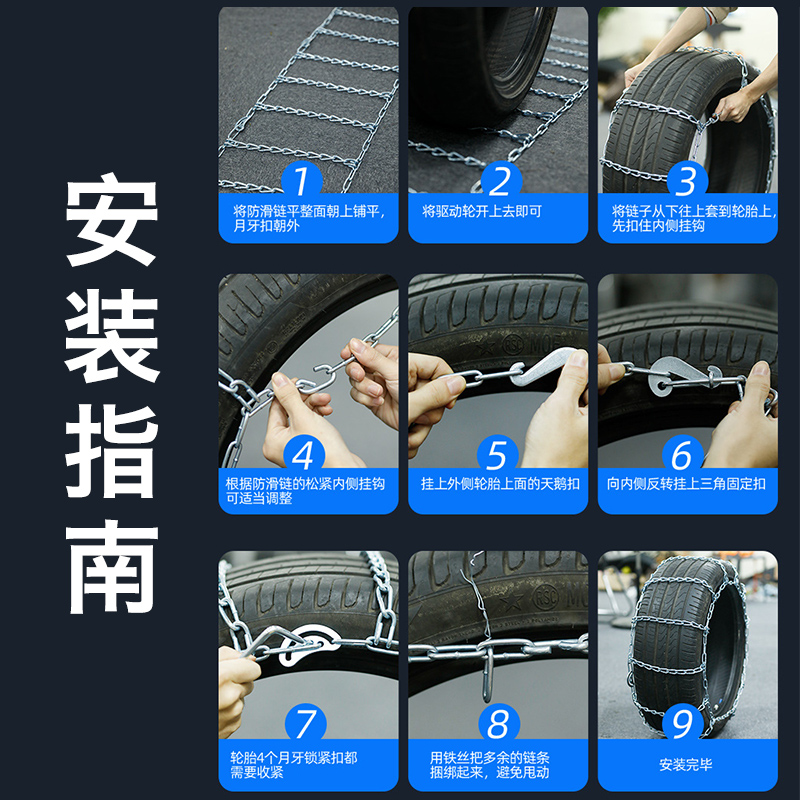 安装指南

1
将防滑链平整面朝上铺平，月牙扣朝外

2
将驱动轮开上去即可

3
将链子从下往上套到轮胎上，先扣住内侧挂钩

4
根据防滑链的松紧内侧挂钩可适当调整

5
挂上外侧轮胎上面的天鹅扣

6
向内侧反转挂上三角固定扣

7
轮胎4个月牙锁紧扣都需要收紧

8
用铁丝把多余的链条捆绑起来，避免甩动

9
安装完毕