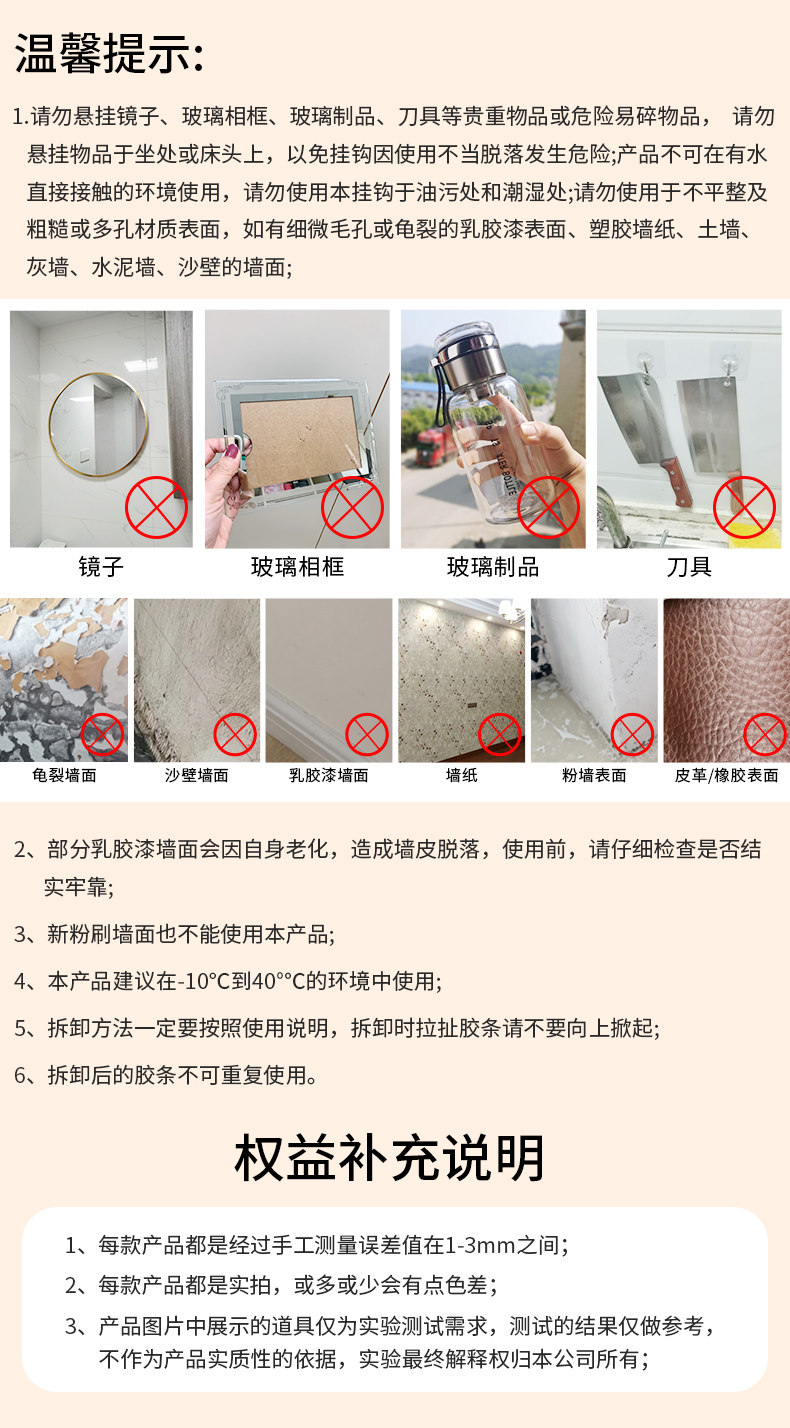 温馨提示:

1.请勿悬挂镜子、玻璃相框、玻璃制品、刀具等贵重物品或危险易碎物品， 请勿悬挂物品于坐处或床头上，以免挂钩因使用不当脱落发生危险;产品不可在有水直接接触的环境使用，请勿使用本挂钩于油污处和潮湿处;请勿使用于不平整及粗糙或多孔材质表面，如有细微毛孔或龟裂的乳胶漆表面、塑胶墙纸、土墙、灰墙、水泥墙、沙壁的墙面;

镜子

玻璃相框

玻璃制品

刀具

龟裂墙面

沙壁墙面

乳胶漆墙面

墙纸

粉墙表面

皮革/橡胶表面

2、部分乳胶漆墙面会因自身老化，造成墙皮脱落，使用前，请仔细检查是否结实牢靠;

3、新粉刷墙面也不能使用本产品;

4、本产品建议在-10°C到40°°C的环境中使用;

5、拆卸方法一定要按照使用说明，拆卸时拉扯胶条请不要向上掀起;

6、拆卸后的胶条不可重复使用。

权益补充说明

1、每款产品都是经过手工测量误差值在1-3mm之间;

2、每款产品都是实拍，或多或少会有点色差;

3、产品图片中展示的道具仅为实验测试需求，测试的结果仅做参考，不作为产品实质性的依据，实验最终解释权归本公司所有;