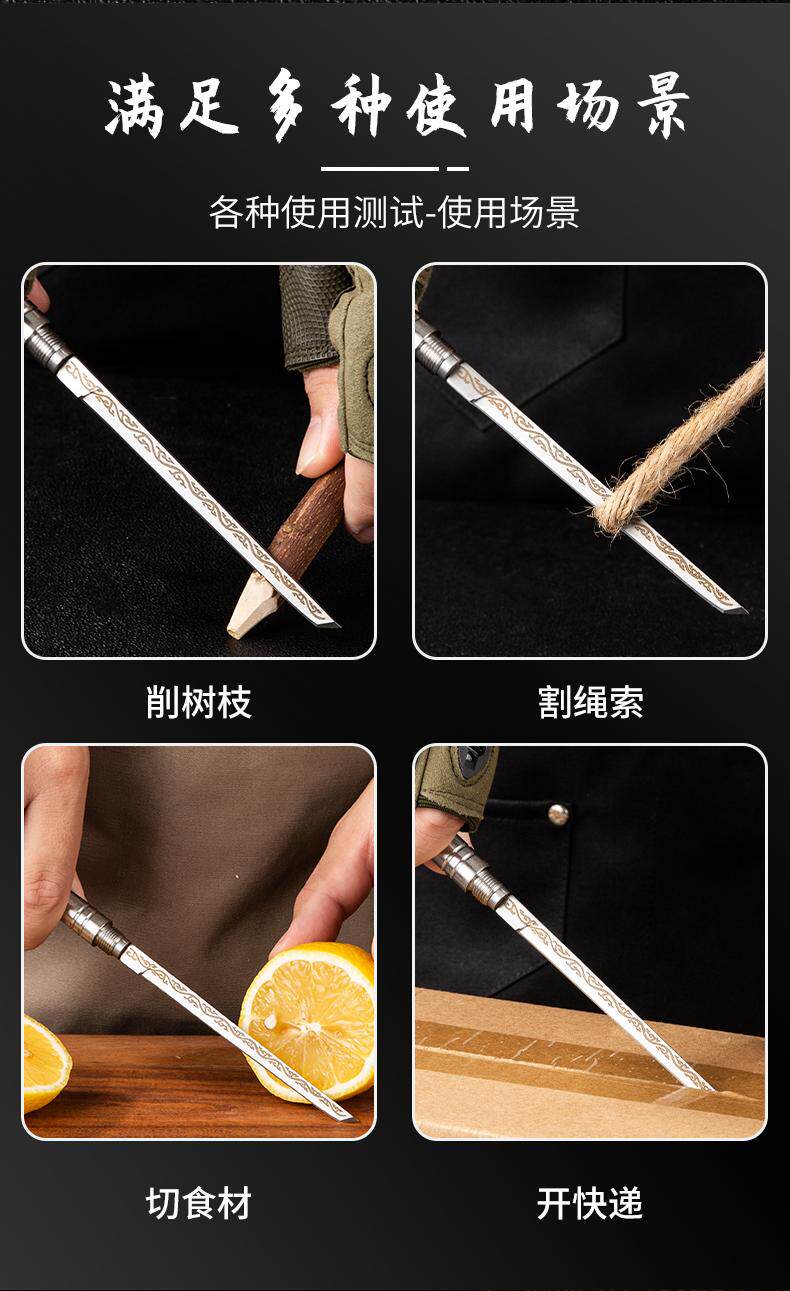 满足多种使用场景

各种使用测试-使用场景

削树枝

割绳索

切食材

开快递