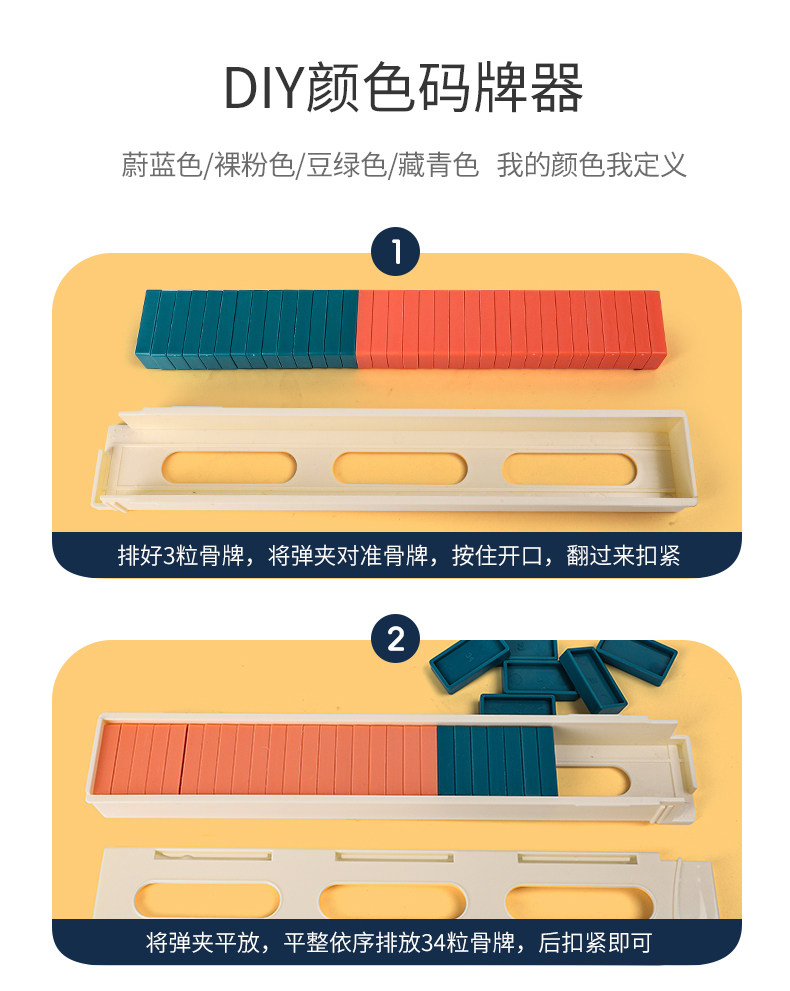 DIY颜色码牌器

蔚蓝色/裸粉色/豆绿色/藏青色 我的颜色我定义

1

排好3粒骨牌，将弹夹对准骨牌，按住开口，翻过来扣紧

2

将弹夹平放，平整依序排放34粒骨牌，后扣紧即可