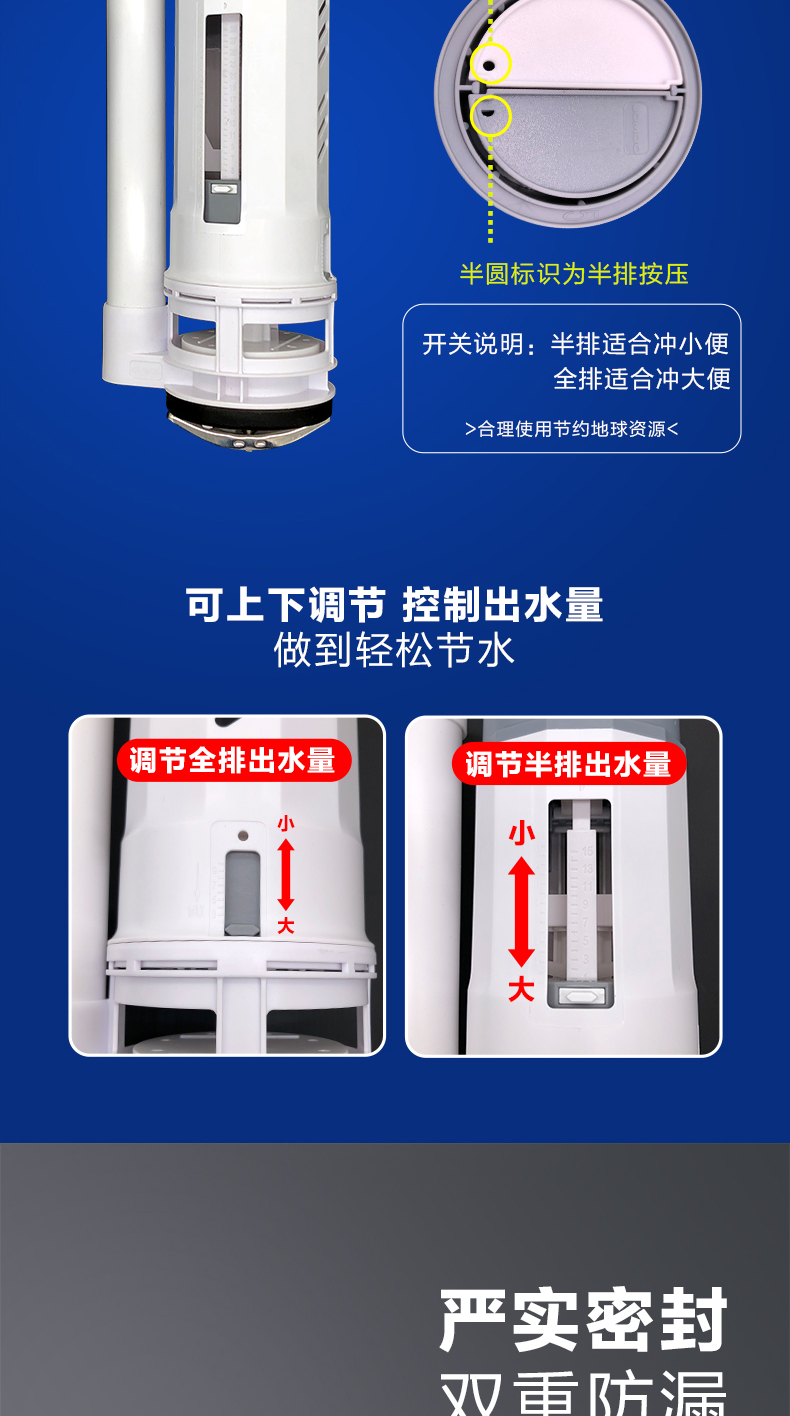 半圆标识为半排按压

开关说明：半排适合冲小便
全排适合冲大便

>合理使用节约地球资源<

可上下调节 控制出水量
做到轻松节水

调节全排出水量

小
大

调节半排出水量

小
大

严实密封
双重防漏