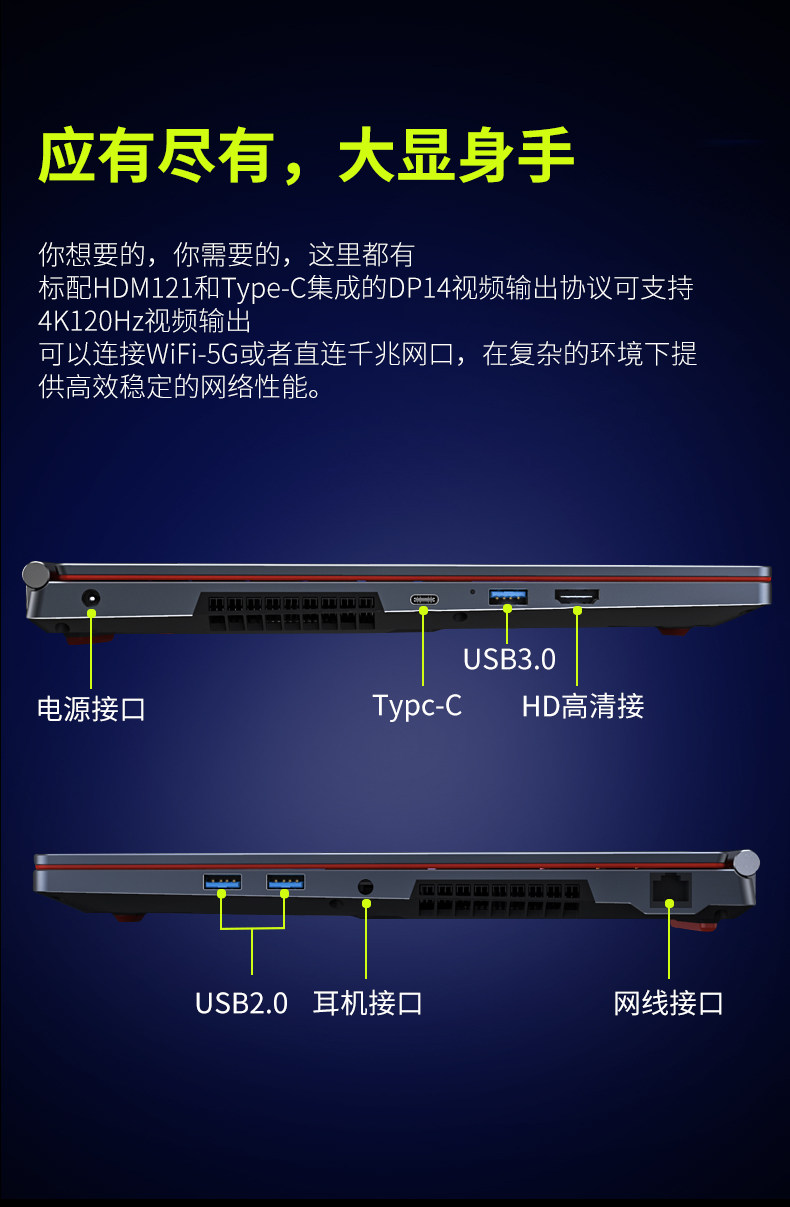 应有尽有，大显身手

你想要的，你需要的，这里都有
标配HDM121和Type-C集成的DP14视频输出协议可支持4K120Hz视频输出
可以连接WiFi-5G或者直连千兆网口，在复杂的环境下提供高效稳定的网络性能。

电源接口

Typc-C

USB3.0

HD高清接

USB2.0

耳机接口

网线接口