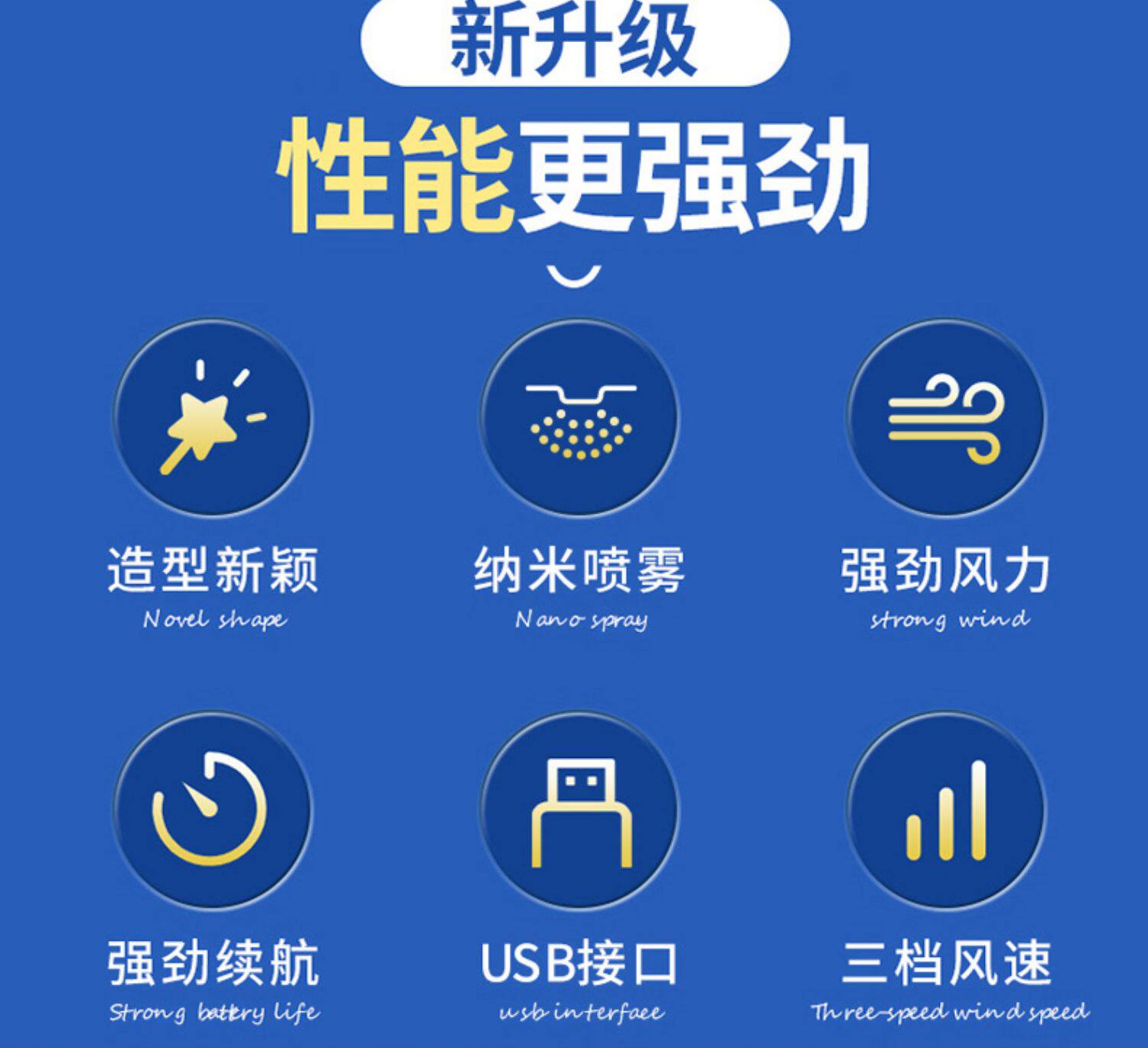 新升级

性能更强劲

造型新颖
Novel shape

纳米喷雾
Nano spray

强劲风力
strong wind

强劲续航
Strong battery life

USB接口
usb interfaee

三档风速
Three-speed wind speed