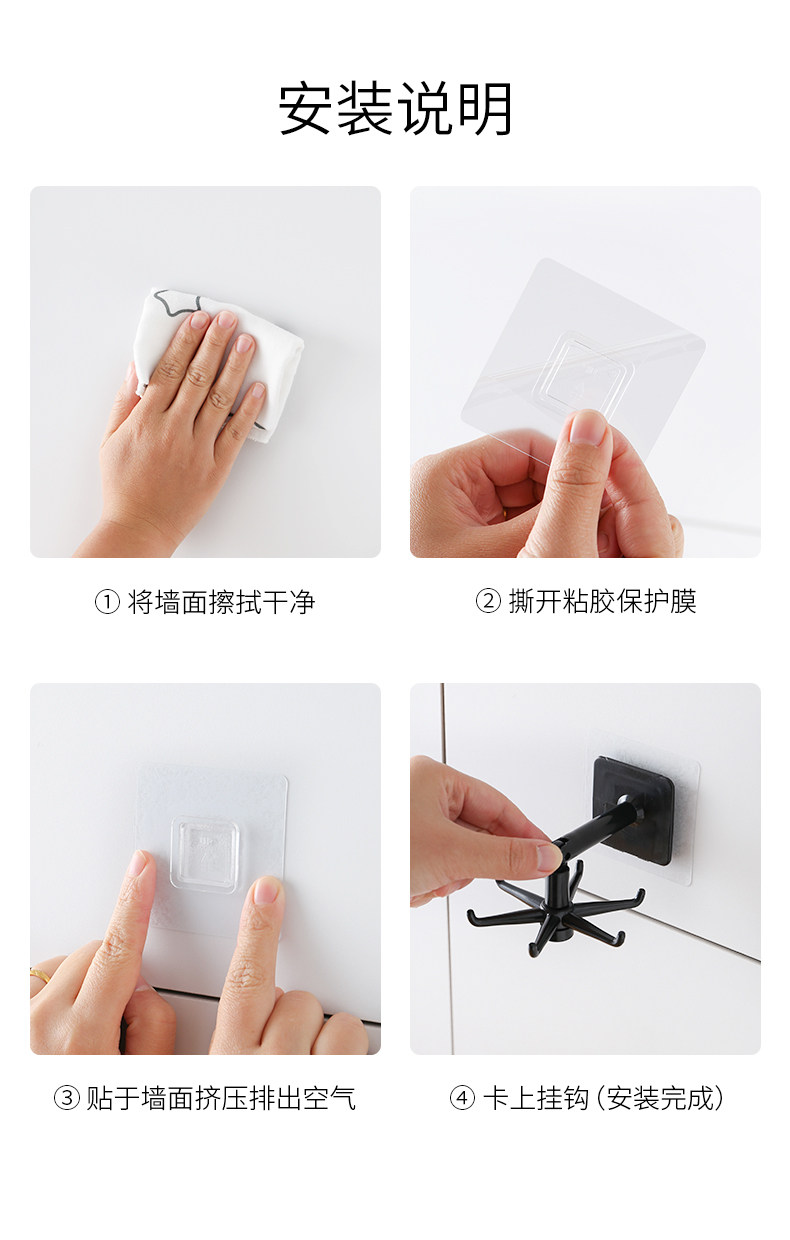 安装说明

① 将墙面擦拭干净

② 撕开粘胶保护膜

③ 贴于墙面挤压排出空气

④ 卡上挂钩（安装完成）