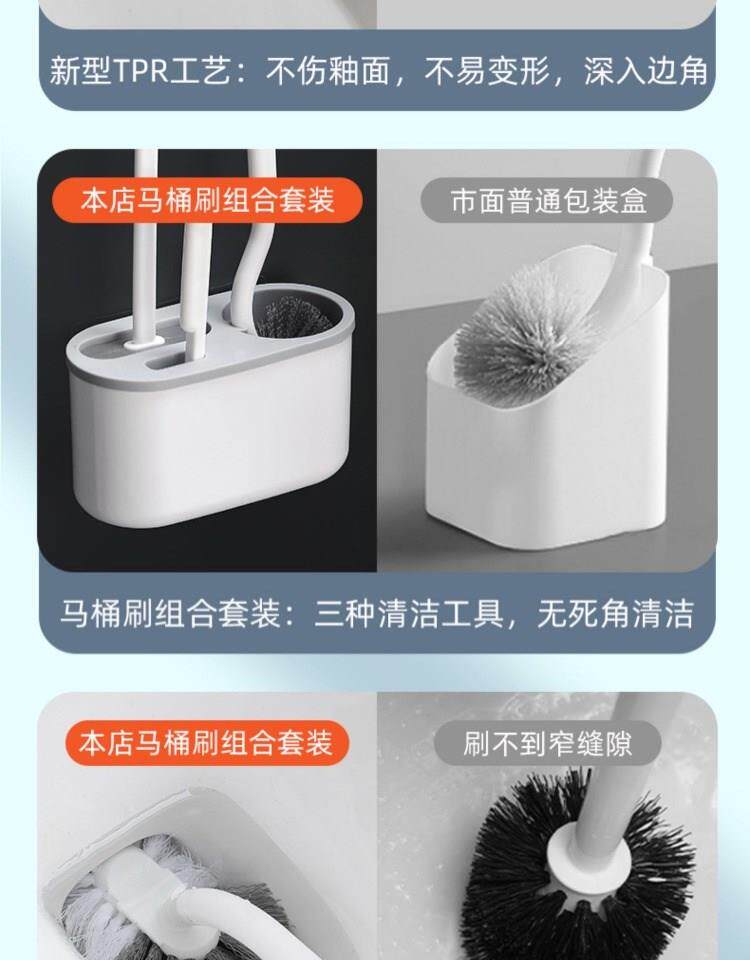 新型TPR工艺：不伤釉面，不易变形，深入边角

本店马桶刷组合套装

市面普通包装盒

马桶刷组合套装：三种清洁工具，无死角清洁

本店马桶刷组合套装

刷不到窄缝隙