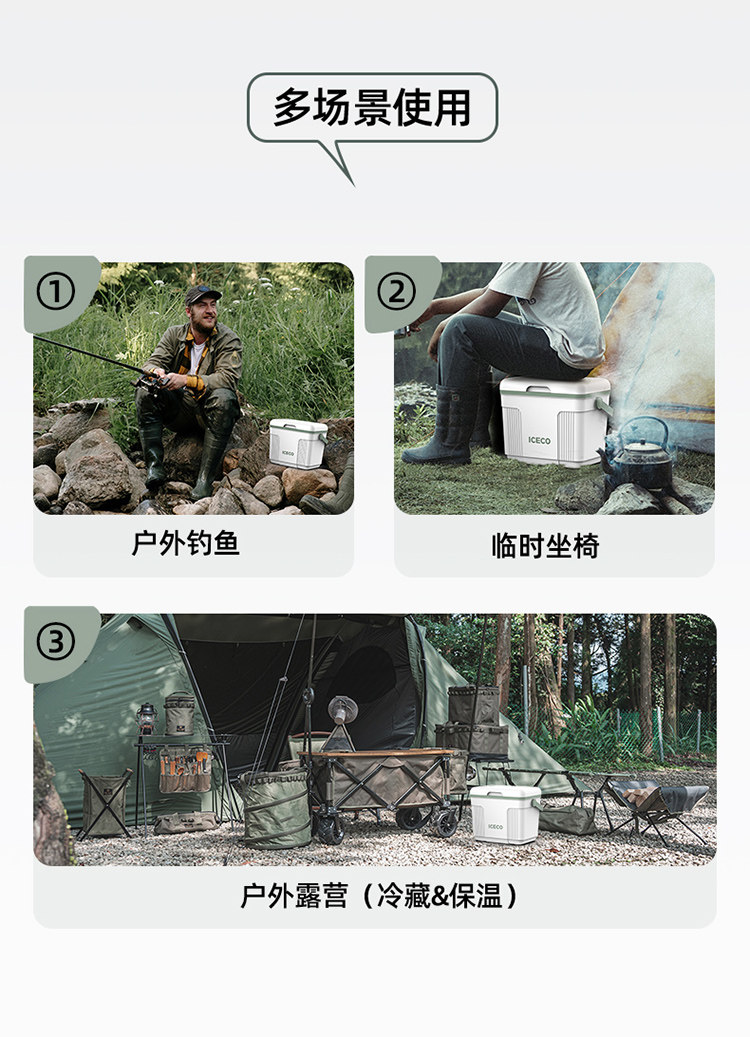 多场景使用

①

ICECO

户外钓鱼

②

ICECO

临时坐椅

③

ICECO

户外露营（冷藏&保温）