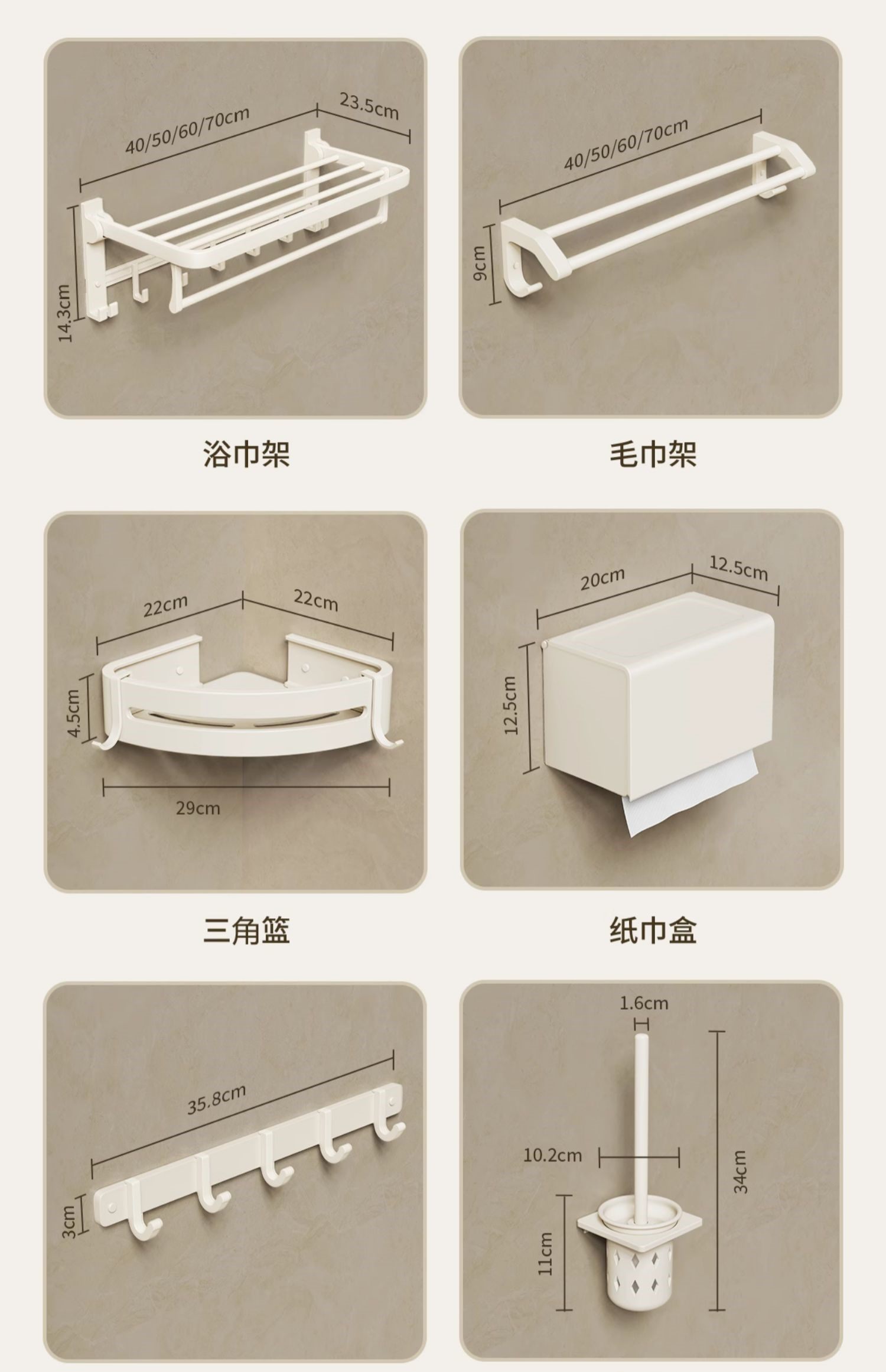 40/50/60/70cm
23.5cm
14.3cm

浴巾架

40/50/60/70cm
9cm

毛巾架

22cm
22cm
4.5cm
29cm

三角篮

20cm
12.5cm
12.5cm

纸巾盒

35.8cm
3cm

1.6cm
10.2cm
34cm
11cm