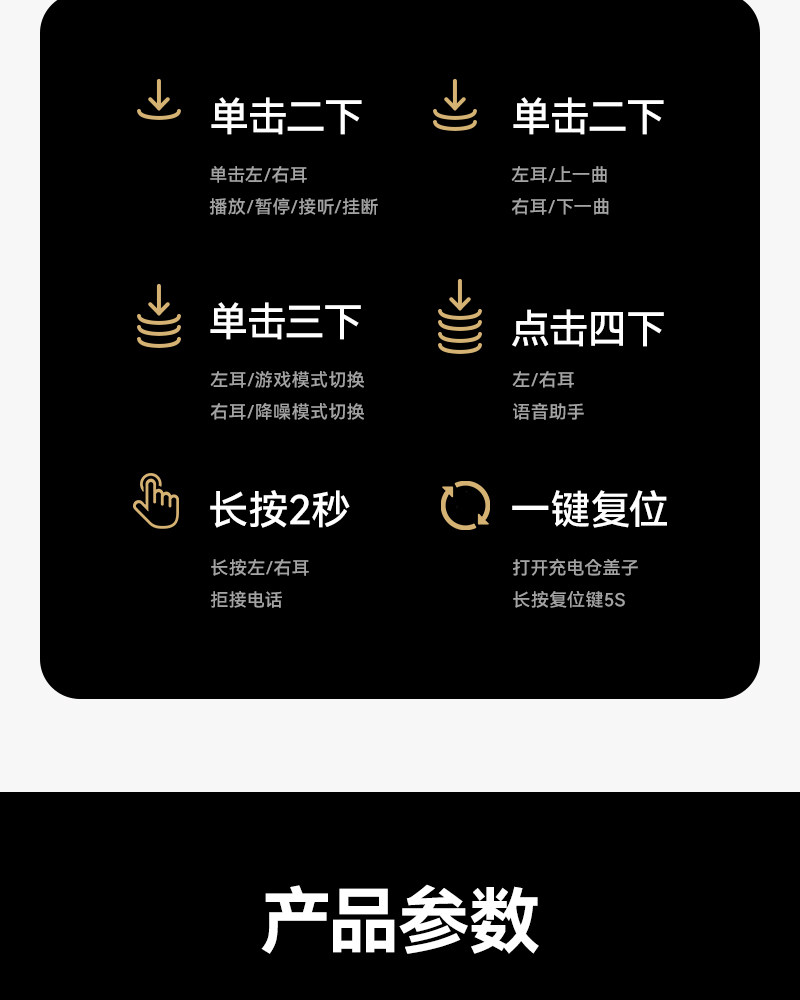 单击二下

单击左/右耳
播放/暂停/接听/挂断

单击二下

左耳/上一曲
右耳/下一曲

单击三下

左耳/游戏模式切换
右耳/降噪模式切换

点击四下

左/右耳
语音助手

长按2秒

长按左/右耳
拒接电话

一键复位

打开充电仓盖子
长按复位键5S

产品参数