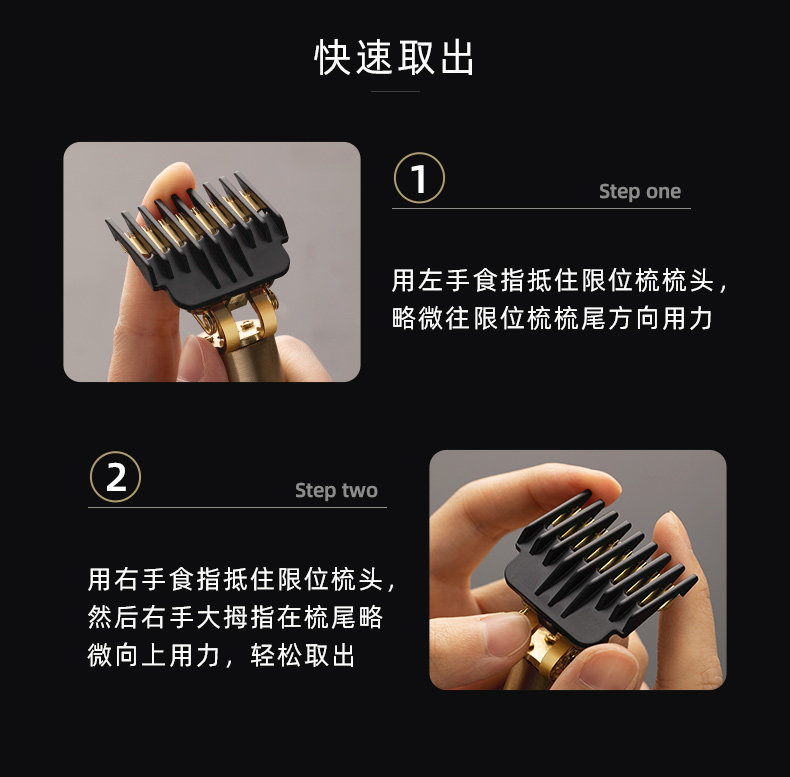 快速取出

1

Step one

用左手食指抵住限位梳梳头，略微往限位梳梳尾方向用力

2

Step two

用右手食指抵住限位梳头，然后右手大拇指在梳尾略微向上用力，轻松取出