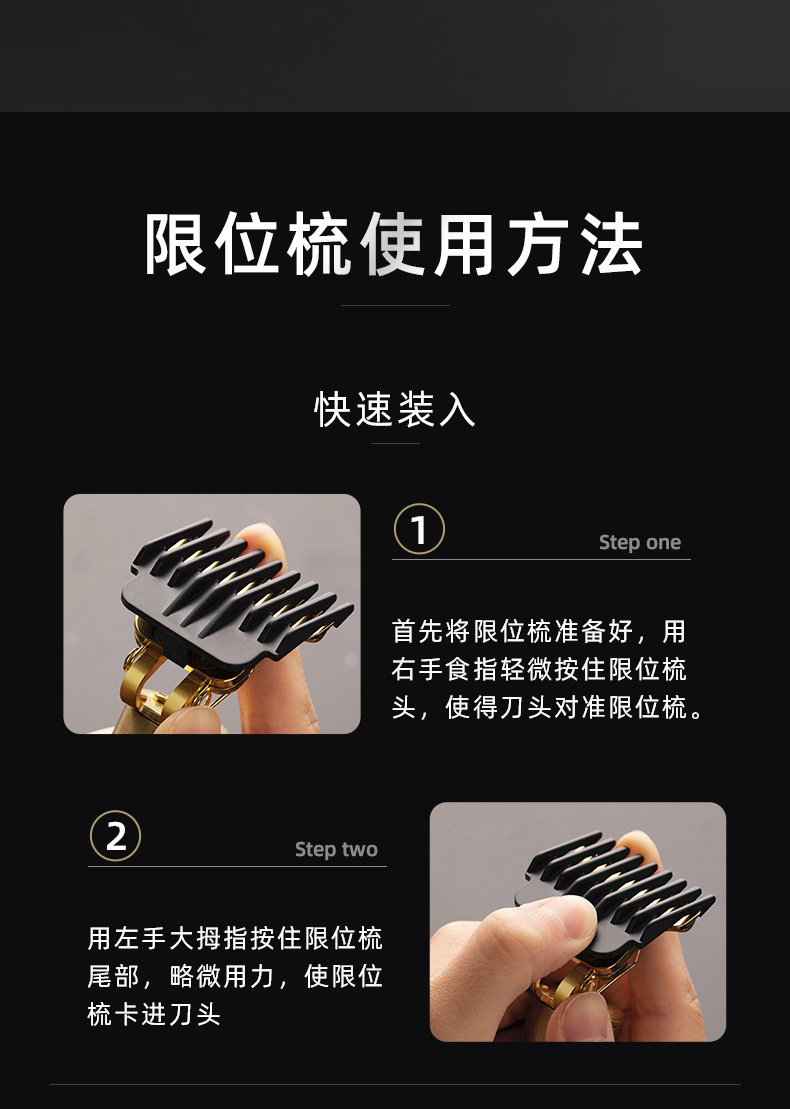 限位梳使用方法

快速装入

1
Step one

首先将限位梳准备好，用右手食指轻微按住限位梳头，使得刀头对准限位梳。

2
Step two

用左手大拇指按住限位梳尾部，略微用力，使限位梳卡进刀头