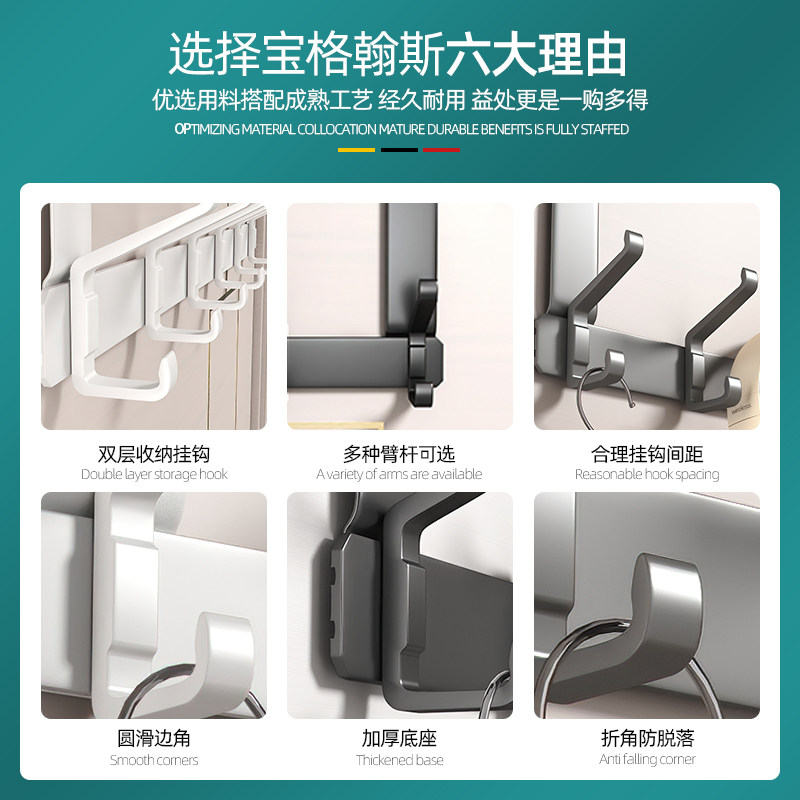 选择宝格翰斯六大理由

优选用料搭配成熟工艺 经久耐用 益处更是一购多得

OPTIMIZING MATERIAL COLLOCATION MATURE DURABLE BENEFITS IS FULLY STAFFED

双层收纳挂钩
Double layer storage hook

多种臂杆可选
A variety of arms are available

合理挂钩间距
Reasonable hook spacing

圆滑边角
Smooth corners

加厚底座
Thickened base

折角防脱落
Anti falling corner