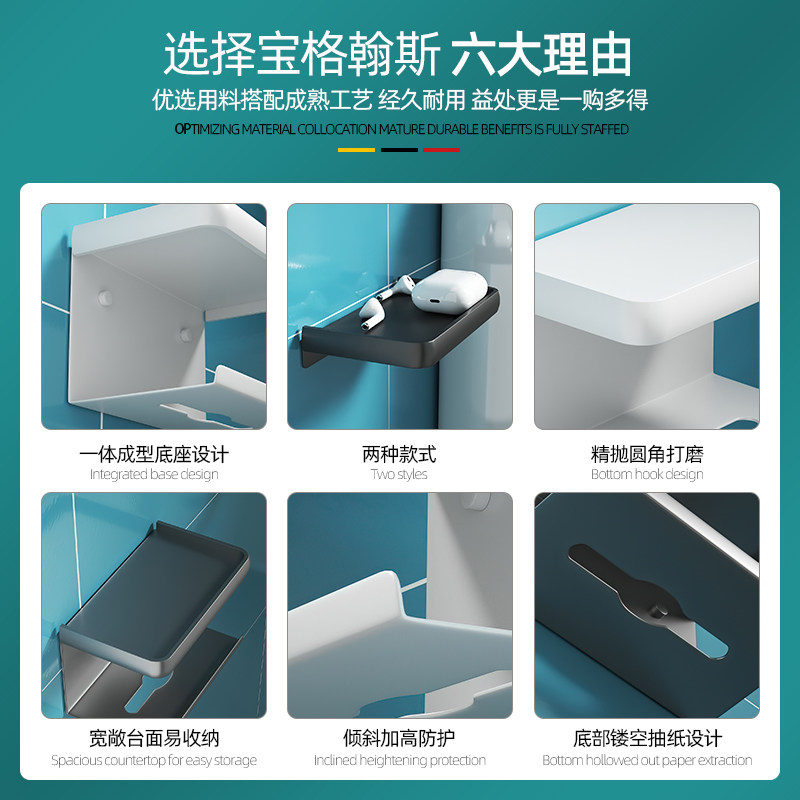 选择宝格翰斯 六大理由

优选用料搭配成熟工艺 经久耐用 益处更是一购多得

OPTIMIZING MATERIAL COLLOCATION MATURE DURABLE BENEFITS IS FULLY STAFFED

一体成型底座设计
Integrated base design

两种款式
Two styles

精抛圆角打磨
Bottom hook design

宽敞台面易收纳
Spacious countertop for easy storage

倾斜加高防护
Inclined heightening protection

底部镂空抽纸设计
Bottom hollowed out paper extraction