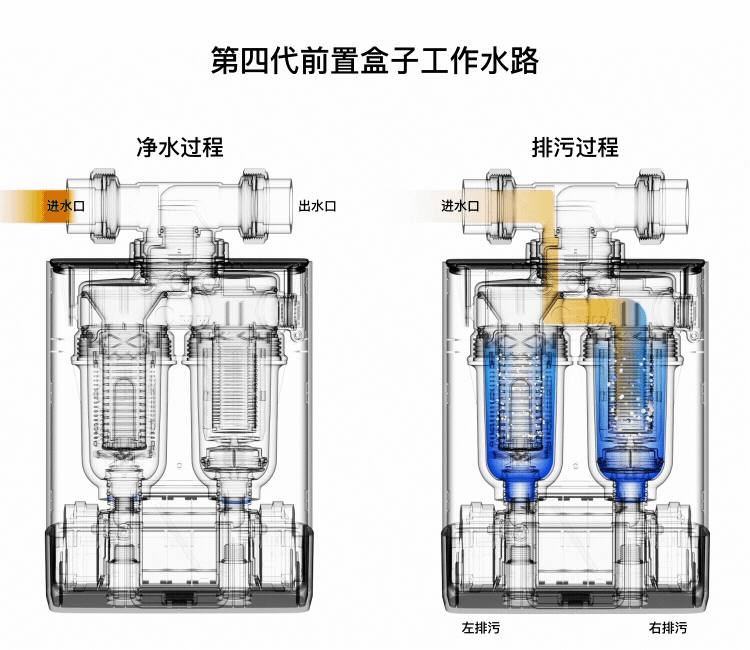 第四代前置盒子工作水路

净水过程

进水口

出水口

排污过程

进水口

左排污

右排污