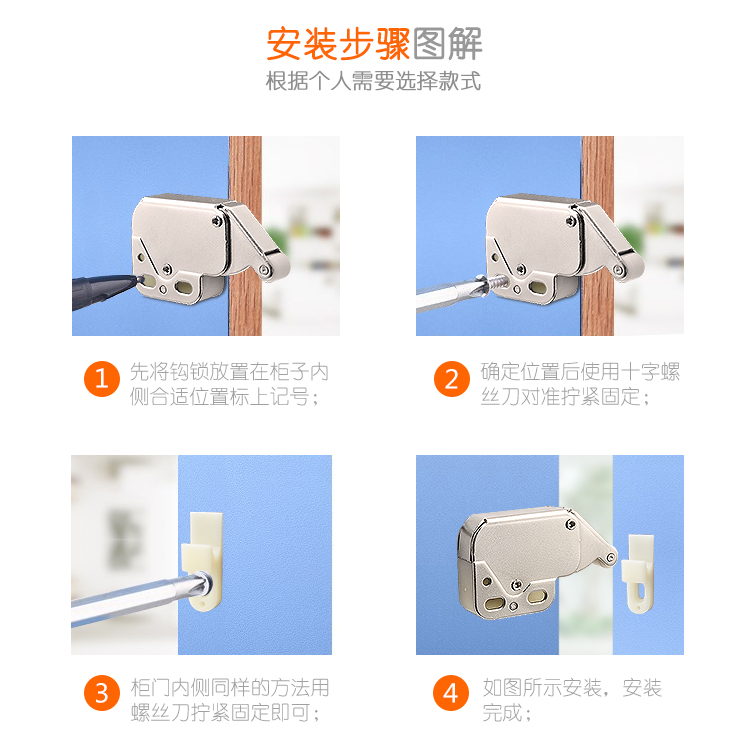 安装步骤图解
根据个人需要选择款式

1 先将钩锁放置在柜子内侧合适位置标上记号；

2 确定位置后使用十字螺丝刀对准拧紧固定；

3 柜门内侧同样的方法用螺丝刀拧紧固定即可；

4 如图所示安装，安装完成；