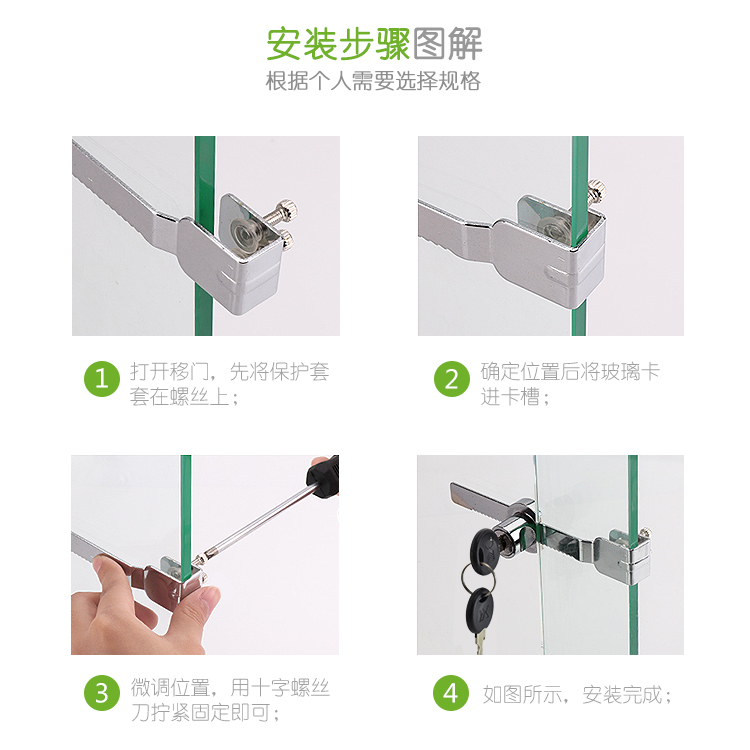 安装步骤图解
根据个人需要选择规格

1 打开移门，先将保护套套在螺丝上；

2 确定位置后将玻璃卡进卡槽；

3 微调位置，用十字螺丝刀拧紧固定即可；

4 如图所示，安装完成；