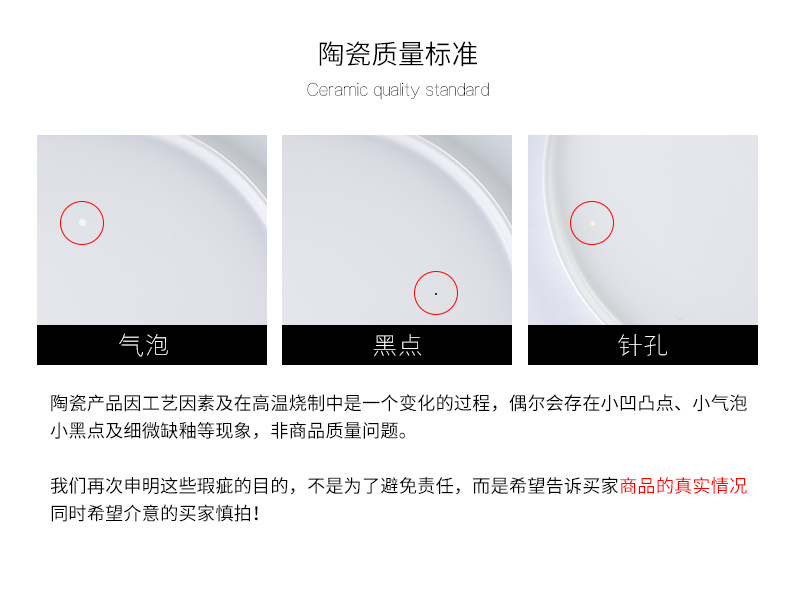 陶瓷质量标准

Ceramic quality standard

气泡

黑点

针孔

陶瓷产品因工艺因素及在高温烧制中是一个变化的过程，偶尔会存在小凹凸点、小气泡小黑点及细微缺釉等现象，非商品质量问题。

我们再次申明这些瑕疵的目的，不是为了避免责任，而是希望告诉买家商品的真实情况同时希望介意的买家慎拍！